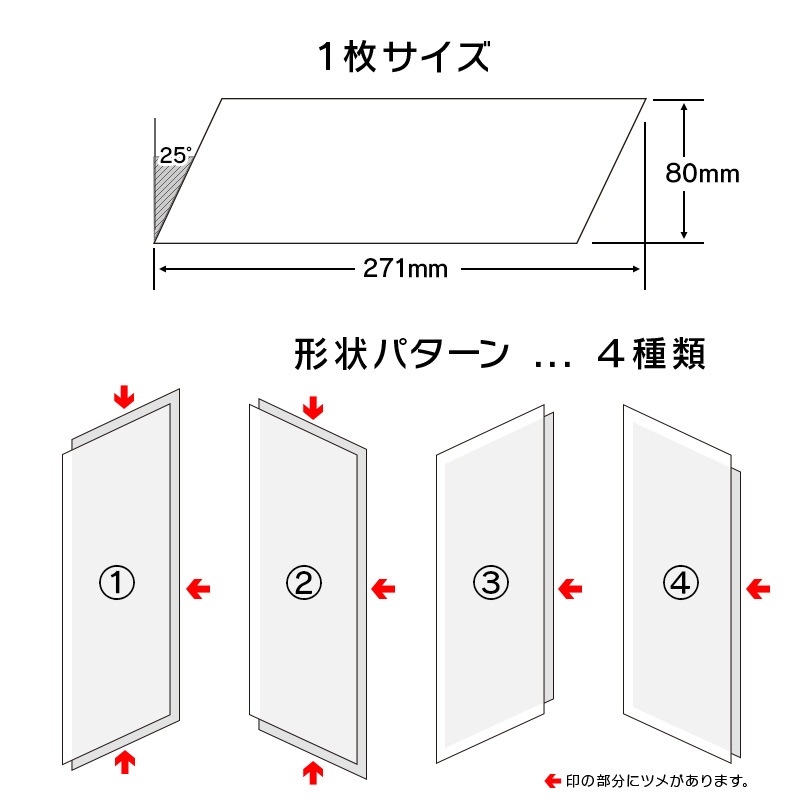 1枚サイズ

25°

80mm

271mm

形状パターン ... 4種類

①

②

③

④

印の部分にツメがあります。