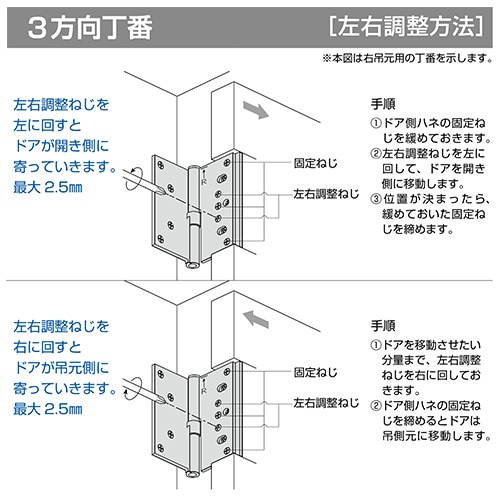 3方向丁番 ［左右調整方法］

※本図は右吊元用の丁番を示します。

左右調整ねじを左に回すとドアが開き側に寄っていきます。最大 2.5㎜

R

固定ねじ

左右調整ねじ

手順

①ドア側ハネの固定ねじを緩めておきます。

②左右調整ねじを左に回して、ドアを開き側に移動します。

③位置が決まったら、緩めておいた固定ねじを締めます。

左右調整ねじを右に回すとドアが吊元側に寄っていきます。最大 2.5㎜

R

固定ねじ

左右調整ねじ

手順

①ドアを移動させたい分量まで、左右調整ねじを右に回しておきます。

②ドア側ハネの固定ねじを締めるとドアは吊側元に移動します。