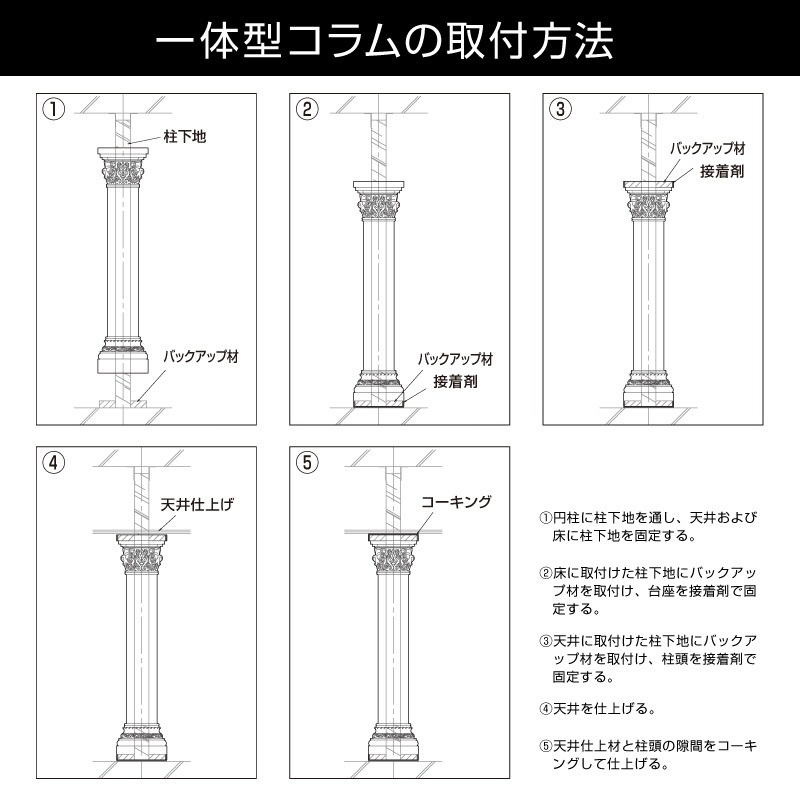 一体型コラムの取付方法

①

柱下地

バックアップ材

②

バックアップ材

接着剤

③

バックアップ材

接着剤

④

天井仕上げ

⑤

コーキング

①円柱に柱下地を通し、天井および床に柱下地を固定する。

②床に取付けた柱下地にバックアップ材を取付け、台座を接着剤で固定する。

③天井に取付けた柱下地にバックアップ材を取付け、柱頭を接着剤で固定する。

④天井を仕上げる。

⑤天井仕上材と柱頭の隙間をコーキングして仕上げる。