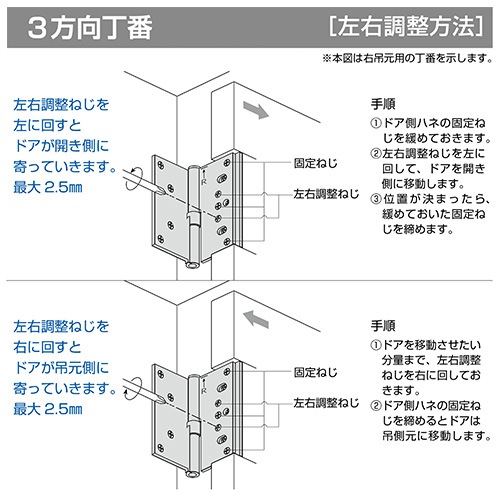 3方向丁番

[左右調整方法]

※本図は右吊元用の丁番を示します。

左右調整ねじを左に回すとドアが開き側に寄っていきます。最大 2.5㎜

R

固定ねじ

左右調整ねじ

手順
①ドア側ハネの固定ねじを緩めておきます。
②左右調整ねじを左に回して、ドアを開き側に移動します。
③位置が決まったら、緩めておいた固定ねじを締めます。

左右調整ねじを右に回すとドアが吊元側に寄っていきます。最大 2.5㎜

R

固定ねじ

左右調整ねじ

手順
①ドアを移動させたい分量まで、左右調整ねじを右に回しておきます。
②ドア側ハネの固定ねじを締めるとドアは吊側元に移動します。