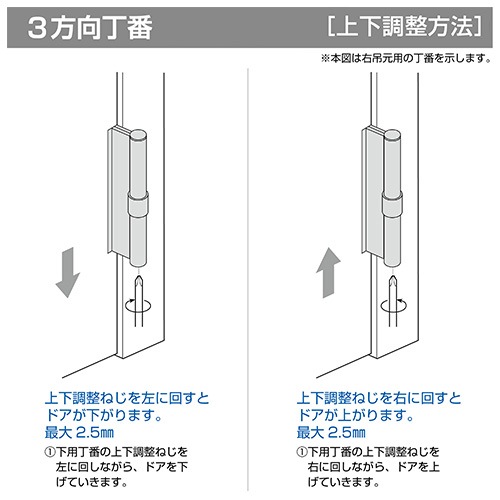 3方向丁番 [上下調整方法]

※本図は右吊元用の丁番を示します。

上下調整ねじを左に回すとドアが下がります。
最大 2.5㎜

①下用丁番の上下調整ねじを左に回しながら、ドアを下げていきます。

上下調整ねじを右に回すとドアが上がります。
最大 2.5㎜

①下用丁番の上下調整ねじを右に回しながら、ドアを上げていきます。