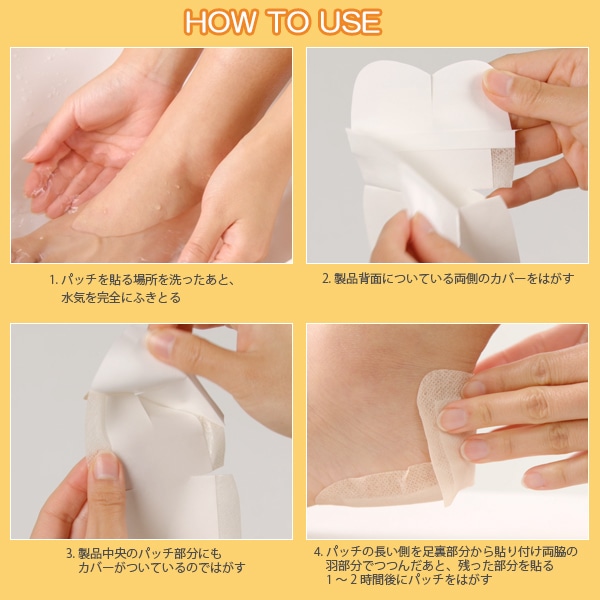 HOW TO USE

1. パッチを貼る場所を洗ったあと、水気を完全にふきとる

2. 製品背面についている両側のカバーをはがす

3. 製品中央のパッチ部分にもカバーがついているのではがす

4. パッチの長い側を足裏部分から貼り付け両脇の羽部分でつつんだあと、残った部分を貼る
1～2時間後にパッチをはがす