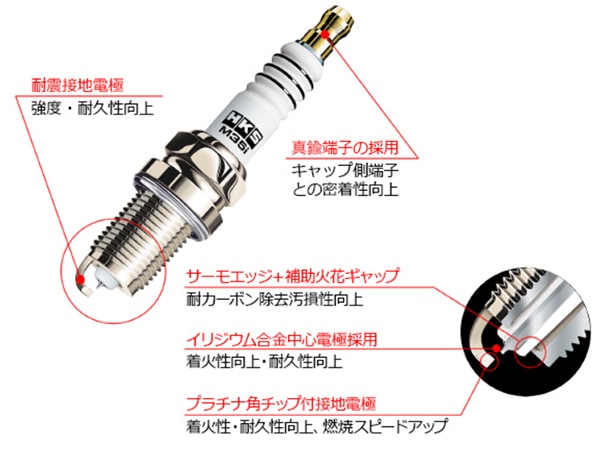 耐震接地電極
強度・耐久性向上

HKS
M35i

真鍮端子の採用
キャップ側端子との密着性向上

サーモエッジ+補助火花ギャップ
耐カーボン除去汚損性向上

イリジウム合金中心電極採用
着火性向上・耐久性向上

プラチナ角チップ付接地電極
着火性・耐久性向上、燃焼スピードアップ