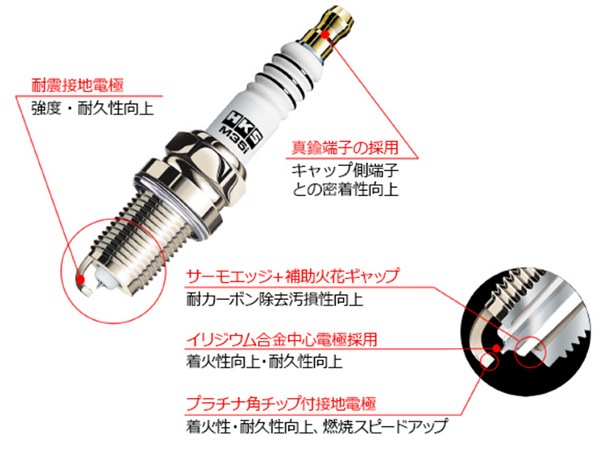 耐震接地電極
強度・耐久性向上

HKS
M35i

真鍮端子の採用
キャップ側端子との密着性向上

サーモエッジ+補助火花ギャップ
耐カーボン除去汚損性向上

イリジウム合金中心電極採用
着火性向上・耐久性向上

プラチナ角チップ付接地電極
着火性・耐久性向上、燃焼スピードアップ