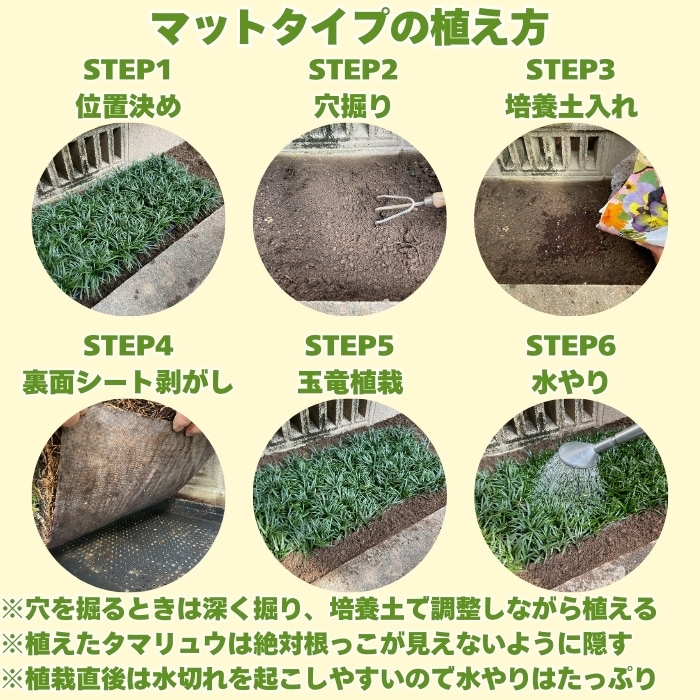 マットタイプの植え方

STEP1
位置決め

STEP2
穴掘り

STEP3
培養土入れ

STEP4
裏面シート剥がし

STEP5
玉竜植栽

STEP6
水やり

※穴を掘るときは深く掘り、培養土で調整しながら植える
※植えたタマリュウは絶対根っこが見えないように隠す
※植栽直後は水切れを起こしやすいので水やりはたっぷり