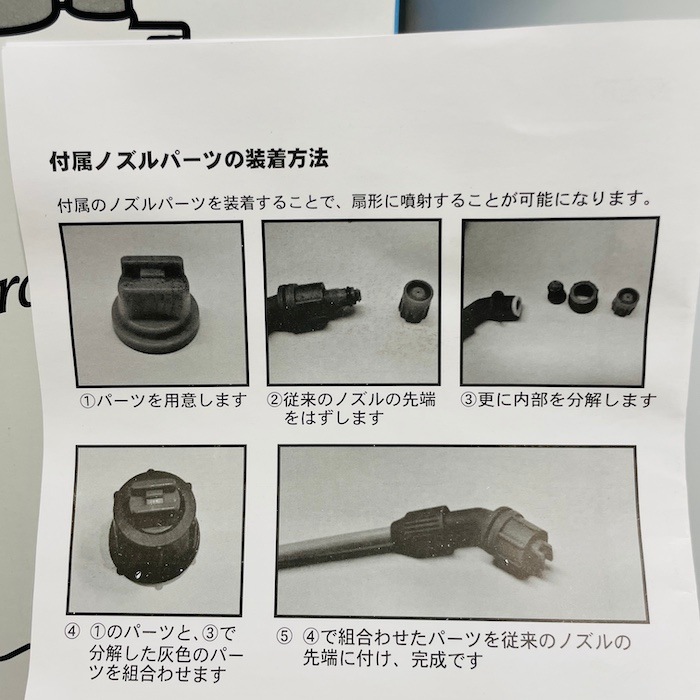 付属ノズルパーツの装着方法

付属のノズルパーツを装着することで、扇形に噴射することが可能になります。

①パーツを用意します

②従来のノズルの先端をはずします

③更に内部を分解します

④ ①のパーツと、③で分解した灰色のパーツを組合わせます

⑤ ④で組合わせたパーツを従来のノズルの先端に付け、完成です