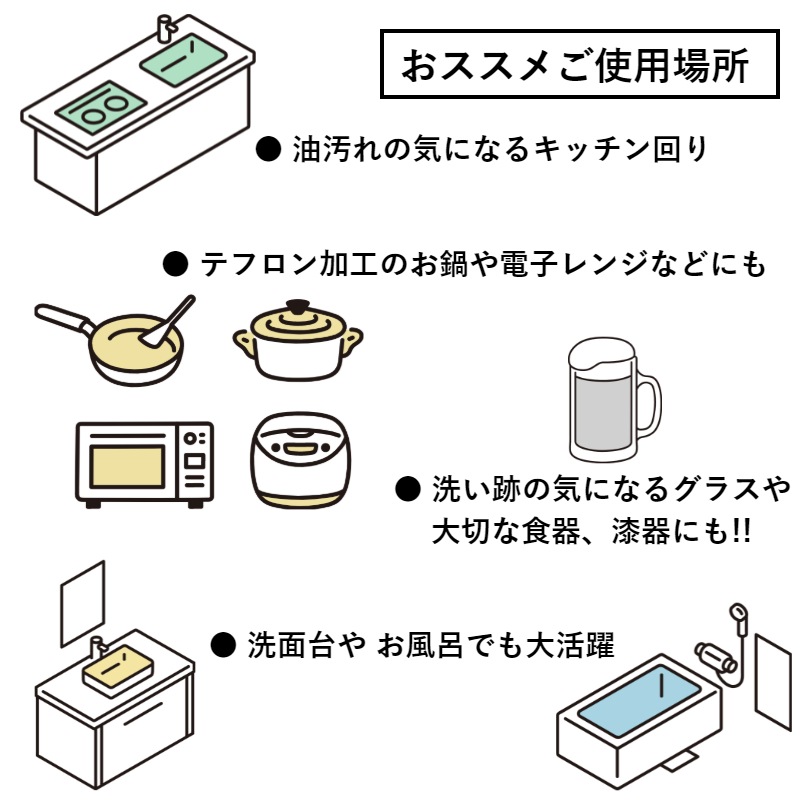 おススメご使用場所

● 油汚れの気になるキッチン回り

● テフロン加工のお鍋や電子レンジなどにも

● 洗い跡の気になるグラスや大切な食器、漆器にも!!

● 洗面台や お風呂でも大活躍