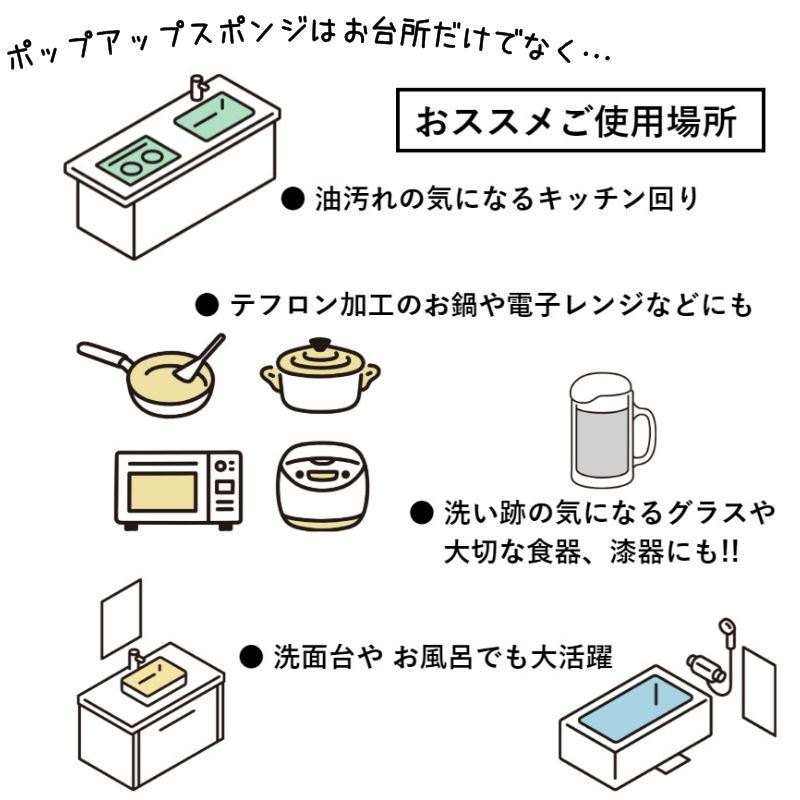 ポップアップスポンジはお台所だけでなく…

おススメご使用場所

● 油汚れの気になるキッチン回り

● テフロン加工のお鍋や電子レンジなどにも

● 洗い跡の気になるグラスや大切な食器、漆器にも!!

● 洗面台や お風呂でも大活躍