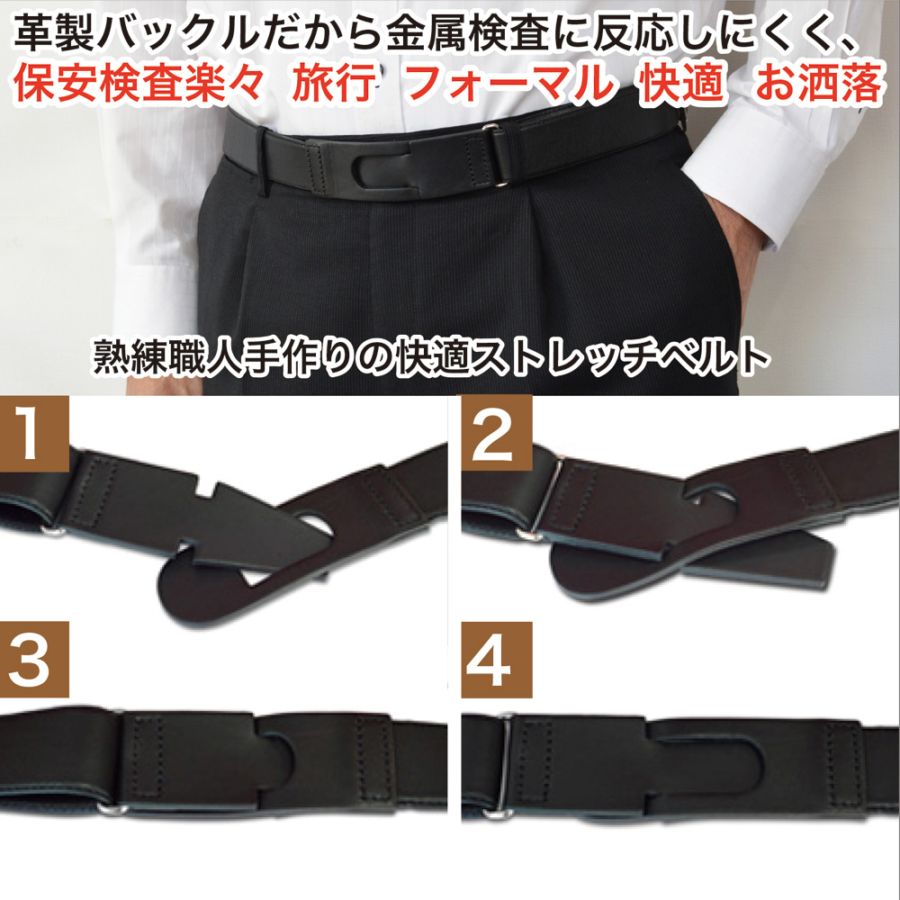 革製バックルだから金属検査に反応しにくく、
保安検査楽々　旅行　フォーマル　快適　お洒落

熟練職人手作りの快適ストレッチベルト

1

2

3

4