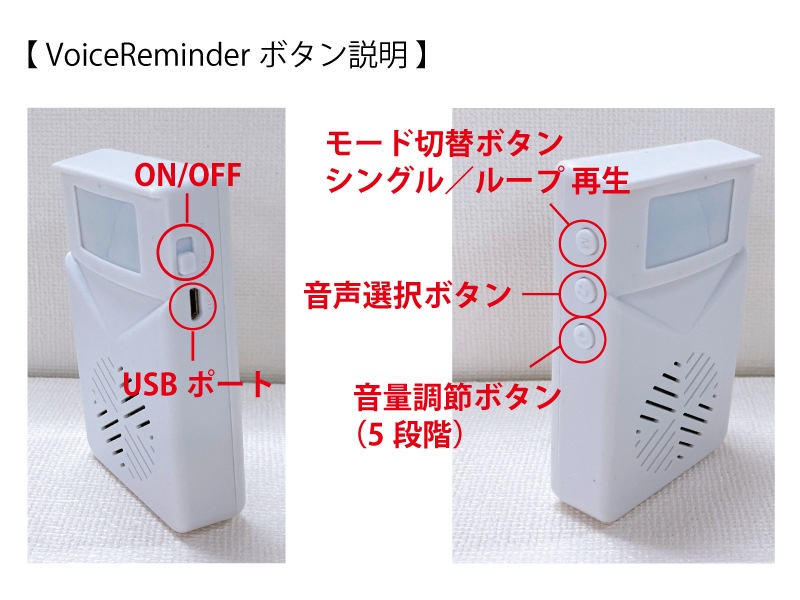 【 VoiceReminder ボタン説明 】

ON/OFF

USB ポート

モード切替ボタン
シングル／ループ 再生

音声選択ボタン

音量調節ボタン
（5 段階）