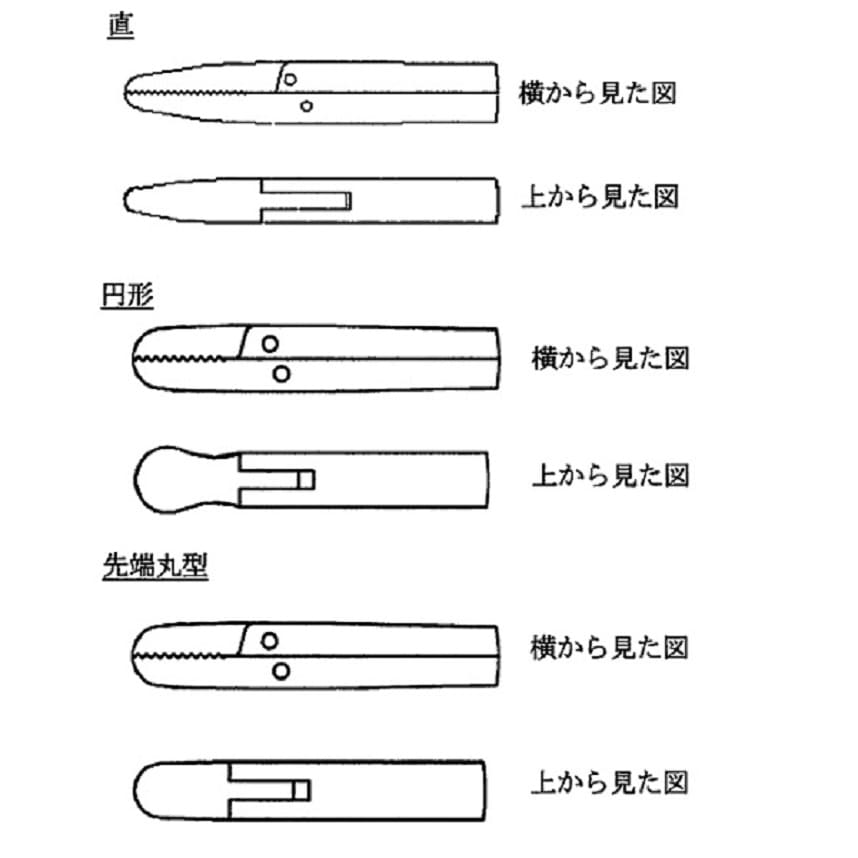 直

横から見た図

上から見た図

円形

横から見た図

上から見た図

先端丸型

横から見た図

上から見た図