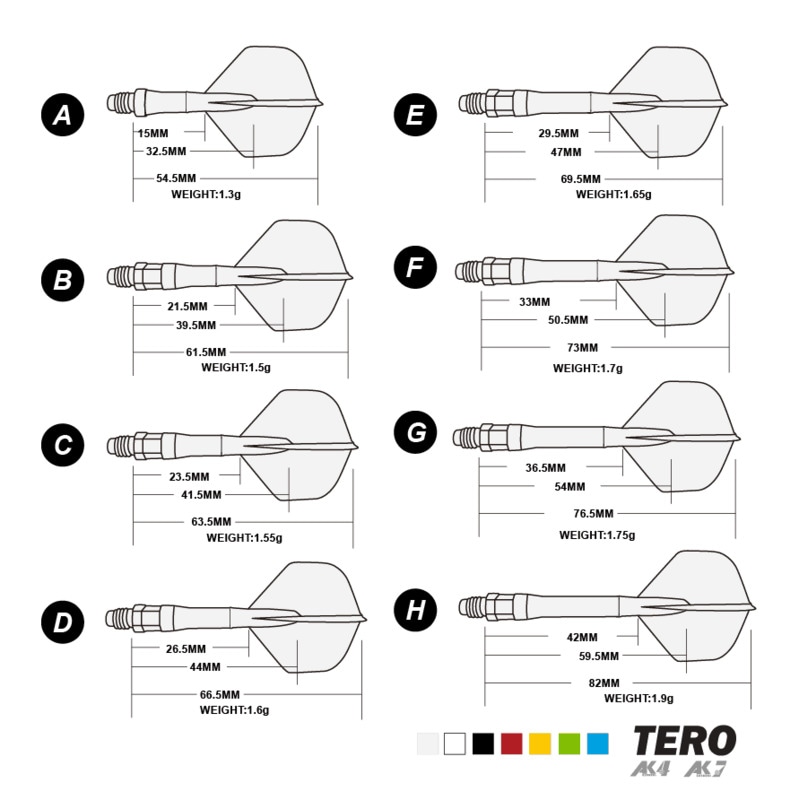 A
15MM
32.5MM
54.5MM
WEIGHT:1.3g

B
21.5MM
39.5MM
61.5MM
WEIGHT:1.5g

C
23.5MM
41.5MM
63.5MM
WEIGHT:1.55g

D
26.5MM
44MM
66.5MM
WEIGHT:1.6g

E
29.5MM
47MM
69.5MM
WEIGHT:1.65g

F
33MM
50.5MM
73MM
WEIGHT:1.7g

G
36.5MM
54MM
76.5MM
WEIGHT:1.75g

H
42MM
59.5MM
82MM
WEIGHT:1.9g

TERO
AK4 AK7