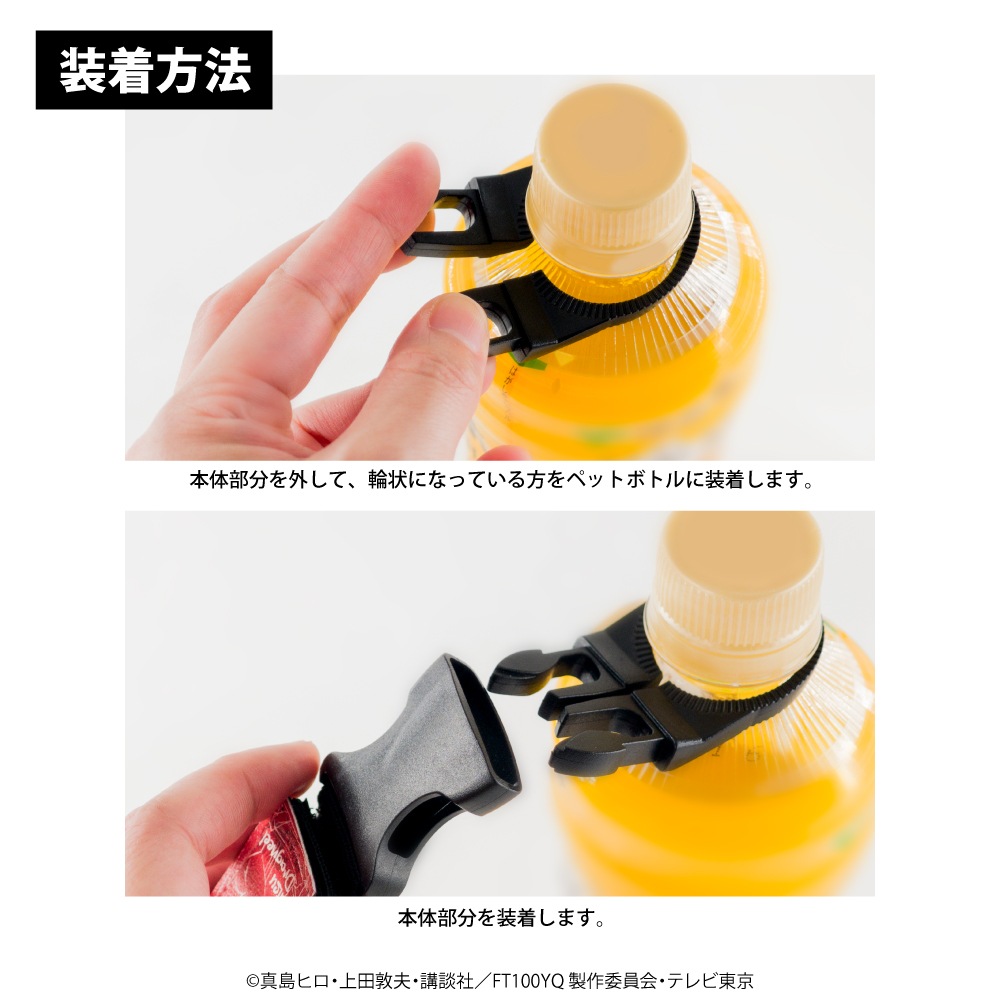 装着方法

本体部分を外して、輪状になっている方をペットボトルに装着します。

本体部分を装着します。

©真島ヒロ・上田敦夫・講談社／FT100YQ 製作委員会・テレビ東京