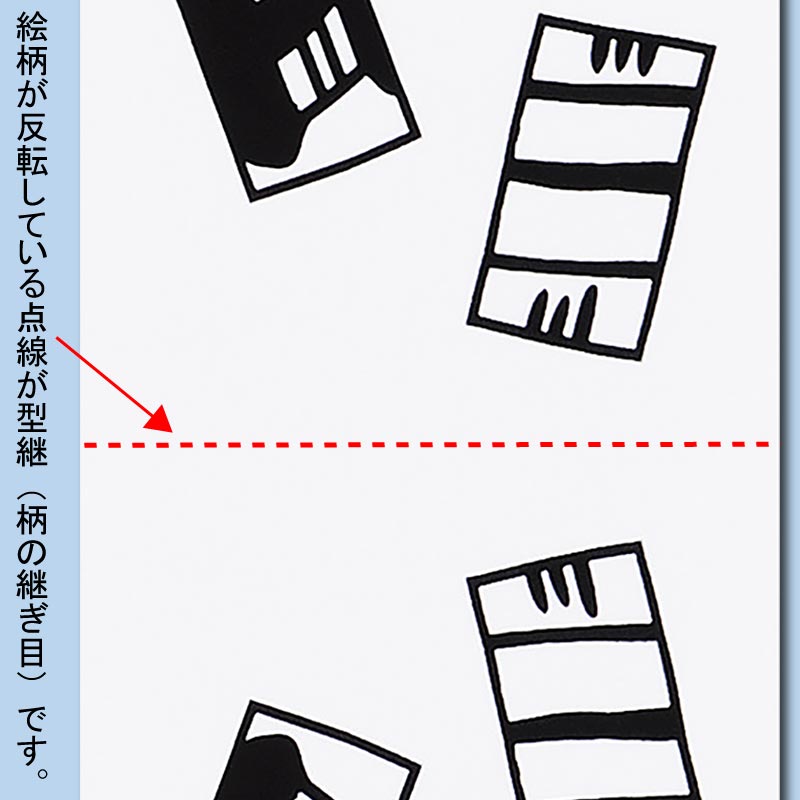 絵柄が反転している点線が型継（柄の継ぎ目）です。