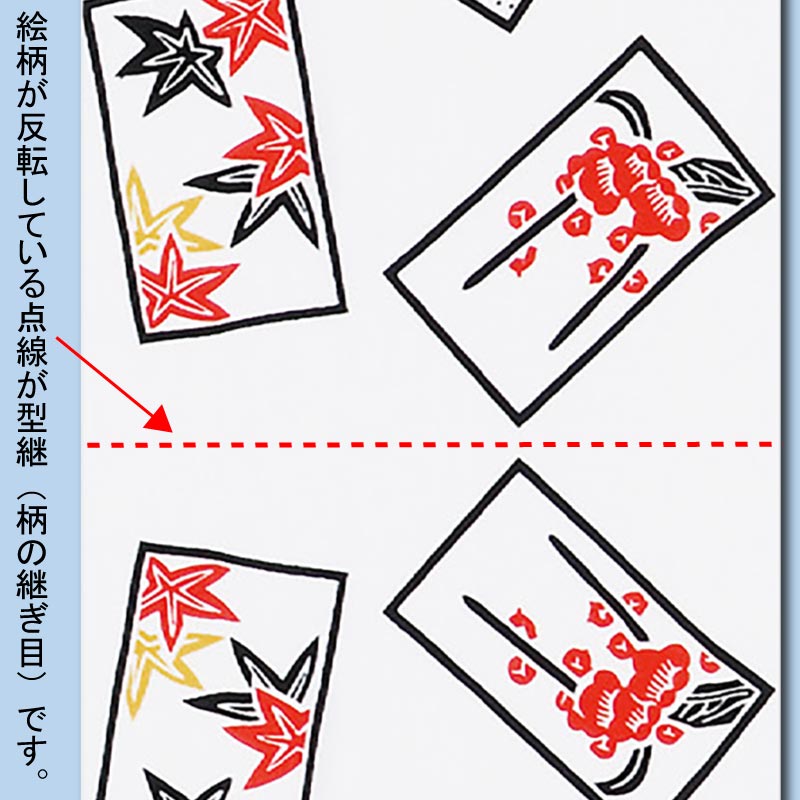 絵柄が反転している点線が型継（柄の継ぎ目）です。