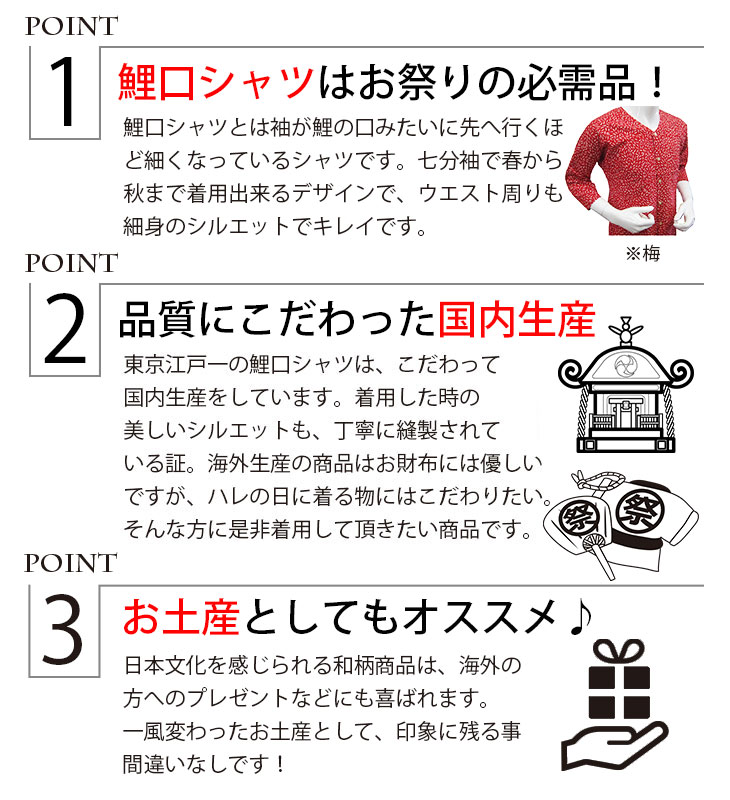 POINT

1

鯉口シャツはお祭りの必需品！

鯉口シャツとは袖が鯉の口みたいに先へ行くほど細くなっているシャツです。七分袖で春から秋まで着用出来るデザインで、ウエスト周りも細身のシルエットでキレイです。

※梅

POINT

2

品質にこだわった国内生産

東京江戸一の鯉口シャツは、こだわって国内生産をしています。着用した時の美しいシルエットも、丁寧に縫製されている証。海外生産の商品はお財布には優しいですが、ハレの日に着る物にはこだわりたい。そんな方に是非着用して頂きたい商品です。

祭

祭

POINT

3

お土産としてもオススメ♪

日本文化を感じられる和柄商品は、海外の方へのプレゼントなどにも喜ばれます。一風変わったお土産として、印象に残る事間違いなしです！