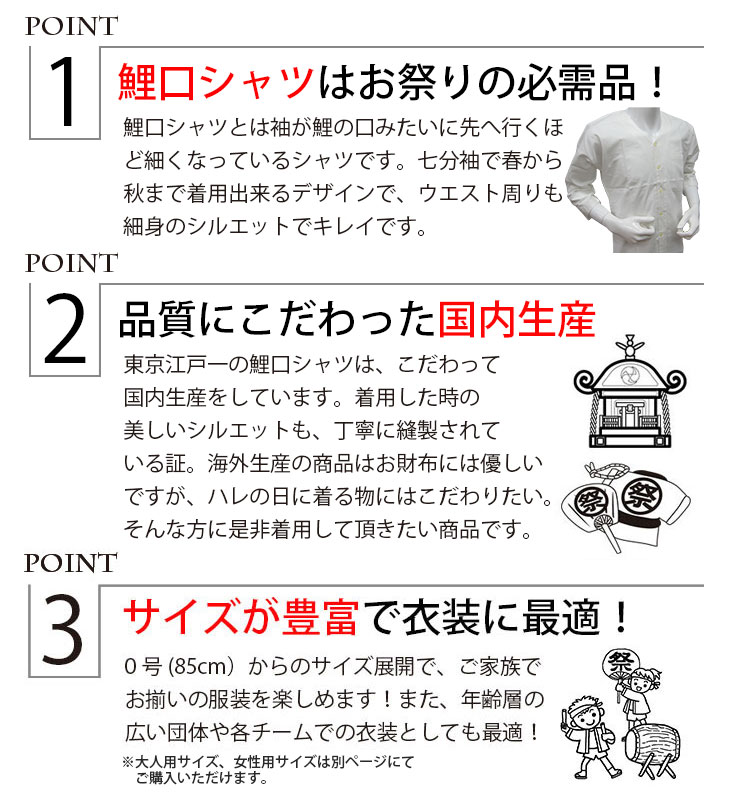 POINT

1

鯉口シャツはお祭りの必需品！

鯉口シャツとは袖が鯉の口みたいに先へ行くほど細くなっているシャツです。七分袖で春から秋まで着用出来るデザインで、ウエスト周りも細身のシルエットでキレイです。

POINT

2

品質にこだわった国内生産

東京江戸一の鯉口シャツは、こだわって国内生産をしています。着用した時の美しいシルエットも、丁寧に縫製されている証。海外生産の商品はお財布には優しいですが、ハレの日に着る物にはこだわりたい。そんな方に是非着用して頂きたい商品です。

祭

祭

POINT

3

サイズが豊富で衣装に最適！

0号 (85cm）からのサイズ展開で、ご家族でお揃いの服装を楽しめます！また、年齢層の広い団体や各チームでの衣装としても最適！

※大人用サイズ、女性用サイズは別ページにてご購入いただけます。

祭