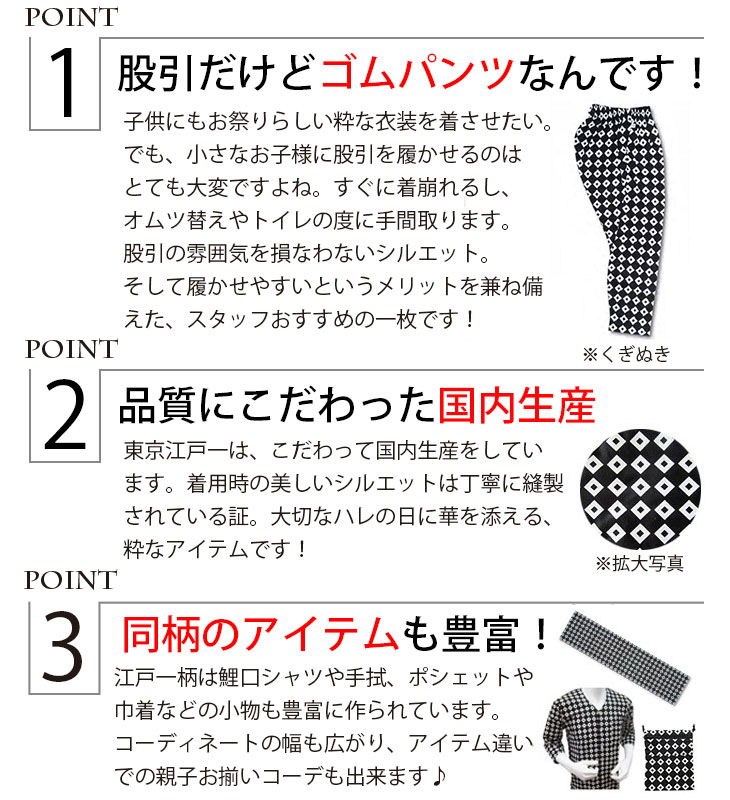 POINT

1

股引だけどゴムパンツなんです！

子供にもお祭りらしい粋な衣装を着させたい。でも、小さなお子様に股引を履かせるのはとても大変ですよね。すぐに着崩れるし、オムツ替えやトイレの度に手間取ります。股引の雰囲気を損なわないシルエット。そして履かせやすいというメリットを兼ね備えた、スタッフおすすめの一枚です！

※くぎぬき

POINT

2

品質にこだわった国内生産

東京江戸一は、こだわって国内生産をしています。着用時の美しいシルエットは丁寧に縫製されている証。大切なハレの日に華を添える、粋なアイテムです！

※拡大写真

POINT

3

同柄のアイテムも豊富！

江戸一柄は鯉口シャツや手拭、ポシェットや巾着などの小物も豊富に作られています。コーディネートの幅も広がり、アイテム違いでの親子お揃いコーデも出来ます♪