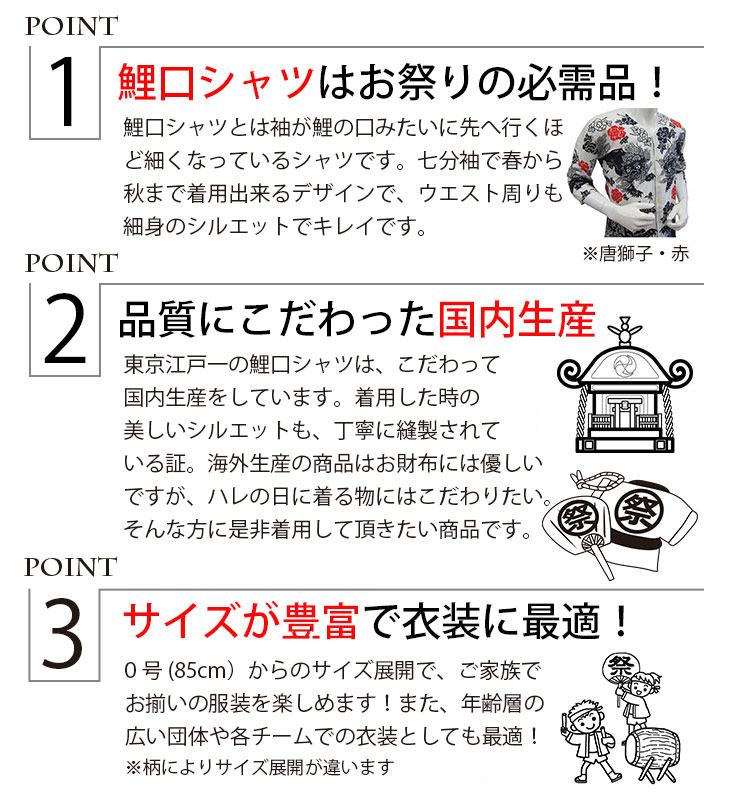 POINT

1

鯉口シャツはお祭りの必需品！

鯉口シャツとは袖が鯉の口みたいに先へ行くほど細くなっているシャツです。七分袖で春から秋まで着用出来るデザインで、ウエスト周りも細身のシルエットでキレイです。

※唐獅子・赤

POINT

2

品質にこだわった国内生産

東京江戸一の鯉口シャツは、こだわって国内生産をしています。着用した時の美しいシルエットも、丁寧に縫製されている証。海外生産の商品はお財布には優しいですが、ハレの日に着る物にはこだわりたい。そんな方に是非着用して頂きたい商品です。

祭

祭

POINT

3

サイズが豊富で衣装に最適！

０号 (85cm) からのサイズ展開で、ご家族でお揃いの服装を楽しめます！また、年齢層の広い団体や各チームでの衣装としても最適！
※柄によりサイズ展開が違います

祭