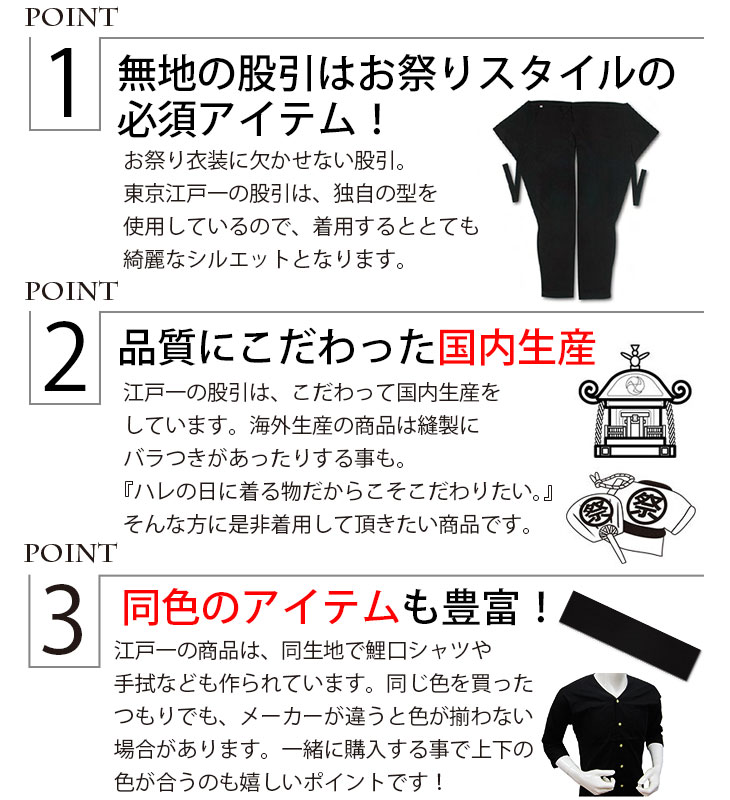 POINT

1

無地の股引はお祭りスタイルの必須アイテム！

お祭り衣装に欠かせない股引。東京江戸一の股引は、独自の型を使用しているので、着用するととても綺麗なシルエットとなります。

POINT

2

品質にこだわった国内生産

江戸一の股引は、こだわって国内生産をしています。海外生産の商品は縫製にバラつきがあったりする事も。『ハレの日に着る物だからこそこだわりたい。』そんな方に是非着用して頂きたい商品です。

祭

祭

POINT

3

同色のアイテムも豊富！

江戸一の商品は、同生地で鯉口シャツや手拭なども作られています。同じ色を買ったつもりでも、メーカーが違うと色が揃わない場合があります。一緒に購入する事で上下の色が合うのも嬉しいポイントです！