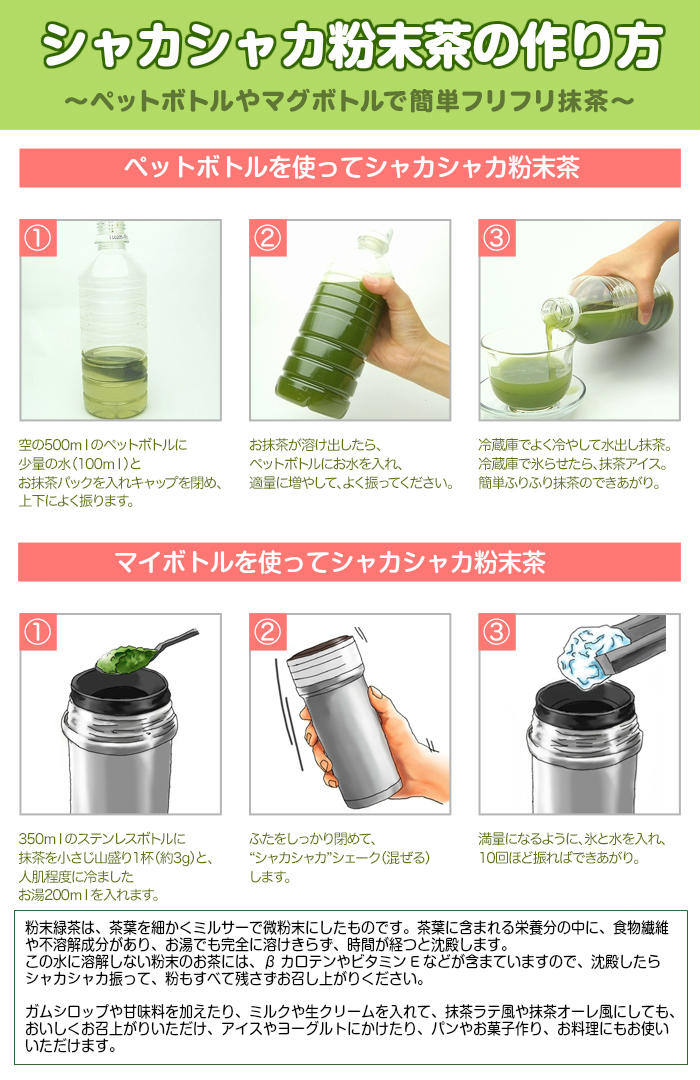 シャカシャカ粉末茶の作り方

～ペットボトルやマグボトルで簡単フリフリ抹茶～

ペットボトルを使ってシャカシャカ粉末茶

①

空の500mlのペットボトルに少量の水（100ml）とお抹茶パックを入れキャップを閉め、上下によく振ります。

②

お抹茶が溶け出したら、ペットボトルにお水を入れ、適量に増やして、よく振ってください。

③

冷蔵庫でよく冷やして水出し抹茶。冷蔵庫で氷らせたら、抹茶アイス。簡単ふりふり抹茶のできあがり。

マイボトルを使ってシャカシャカ粉末茶

①

350mlのステンレスボトルに抹茶を小さじ山盛り1杯(約3g)と、人肌程度に冷ましたお湯200mlを入れます。

②

ふたをしっかり閉めて、“シャカシャカ”シェーク(混ぜる)します。

③

満量になるように、氷と水を入れ、10回ほど振ればできあがり。

粉末緑茶は、茶葉を細かくミルサーで微粉末にしたものです。茶葉に含まれる栄養分の中に、食物繊維や不溶解成分があり、お湯でも完全に溶けきらず、時間が経つと沈殿します。
この水に溶解しない粉末のお茶には、β カロテンやビタミン E などが含まれていますので、沈殿したらシャカシャカ振って、粉もすべて残さずお召し上がりください。

ガムシロップや甘味料を加えたり、ミルクや生クリームを入れて、抹茶ラテ風や抹茶オーレ風にしても、おいしくお召上がりいただけ、アイスやヨーグルトにかけたり、パンやお菓子作り、お料理にもお使いいただけます。