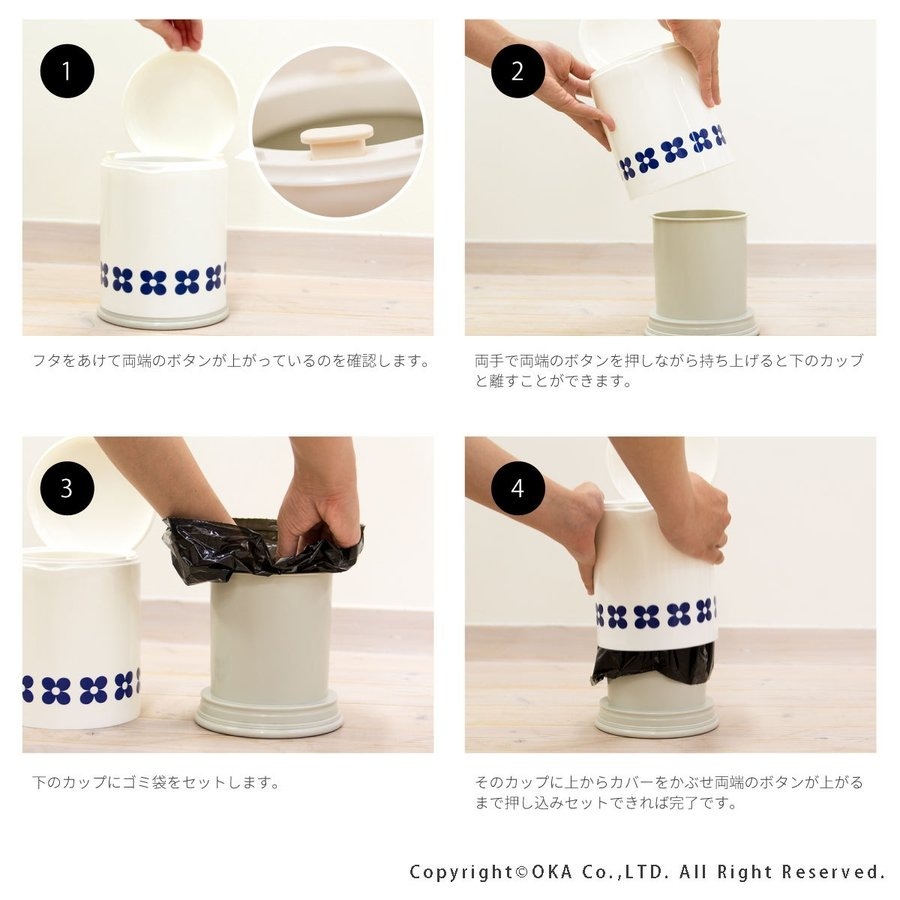 1

フタをあけて両端のボタンが上がっているのを確認します。

2

両手で両端のボタンを押しながら持ち上げると下のカップと離すことができます。

3

下のカップにゴミ袋をセットします。

4

そのカップに上からカバーをかぶせ両端のボタンが上がるまで押し込みセットできれば完了です。

Copyright©OKA Co.,LTD. All Right Reserved.