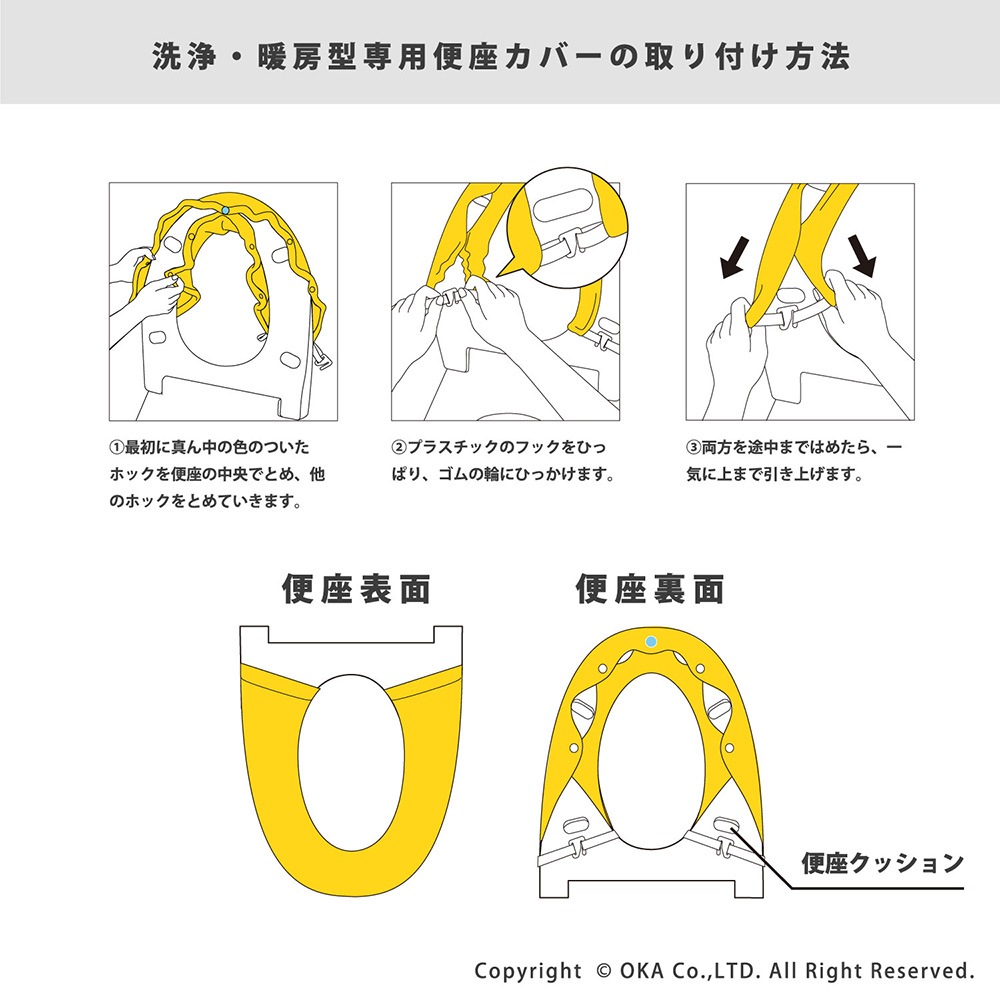 洗浄・暖房型専用便座カバーの取り付け方法

①最初に真ん中の色のついたホックを便座の中央でとめ、他のホックをとめていきます。

②プラスチックのフックをひっぱり、ゴムの輪にひっかけます。

③両方を途中まではめたら、一気に上まで引き上げます。

便座表面

便座裏面

便座クッション

Copyright © OKA Co.,LTD. All Right Reserved.