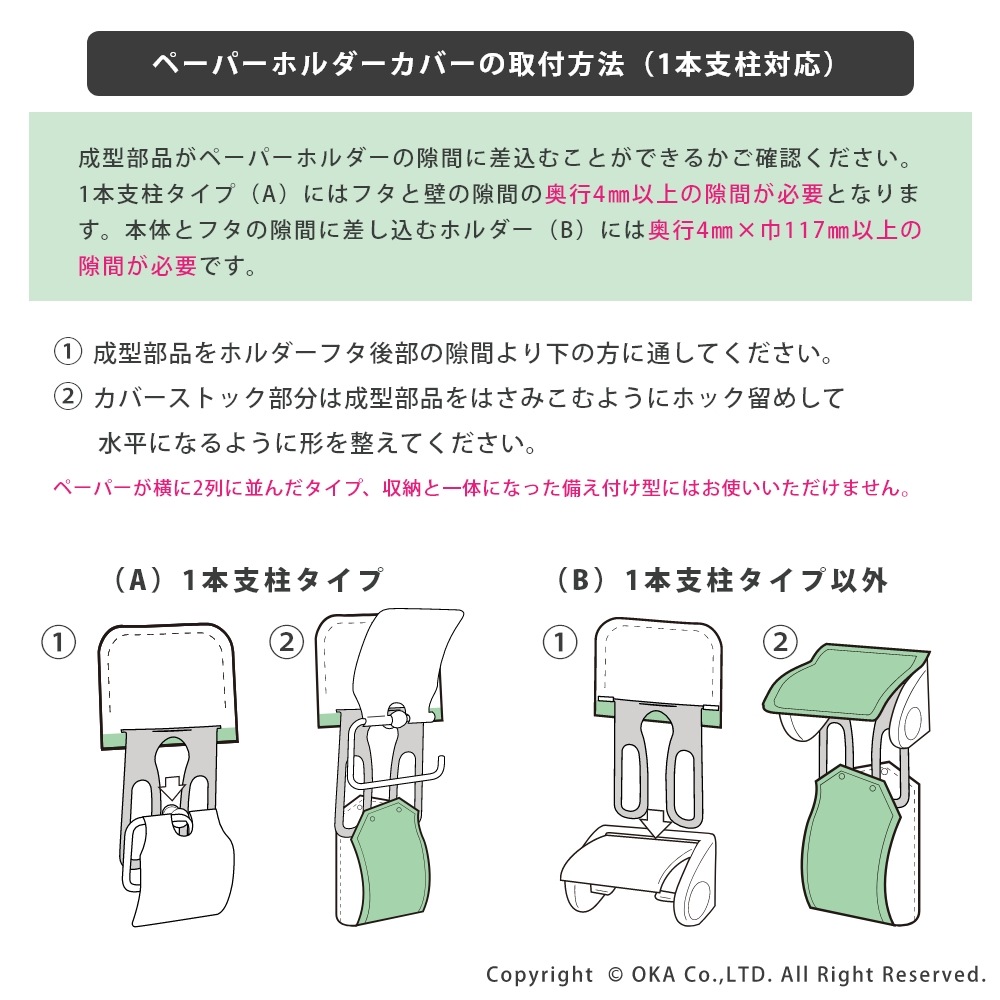 ペーパーホルダーカバーの取付方法（1本支柱対応）

成型部品がペーパーホルダーの隙間に差込むことができるかご確認ください。1本支柱タイプ（A）にはフタと壁の隙間の奥行4㎜以上の隙間が必要となります。本体とフタの隙間に差し込むホルダー（B）には奥行4㎜×巾117㎜以上の隙間が必要です。

① 成型部品をホルダーフタ後部の隙間より下の方に通してください。
② カバーストック部分は成型部品をはさみこむようにホック留めして水平になるように形を整えてください。
ペーパーが横に2列に並んだタイプ、収納と一体になった備え付け型にはお使いいただけません。

（A）1本支柱タイプ
①
②

（B）1本支柱タイプ以外
①
②

Copyright © OKA Co.,LTD. All Right Reserved.