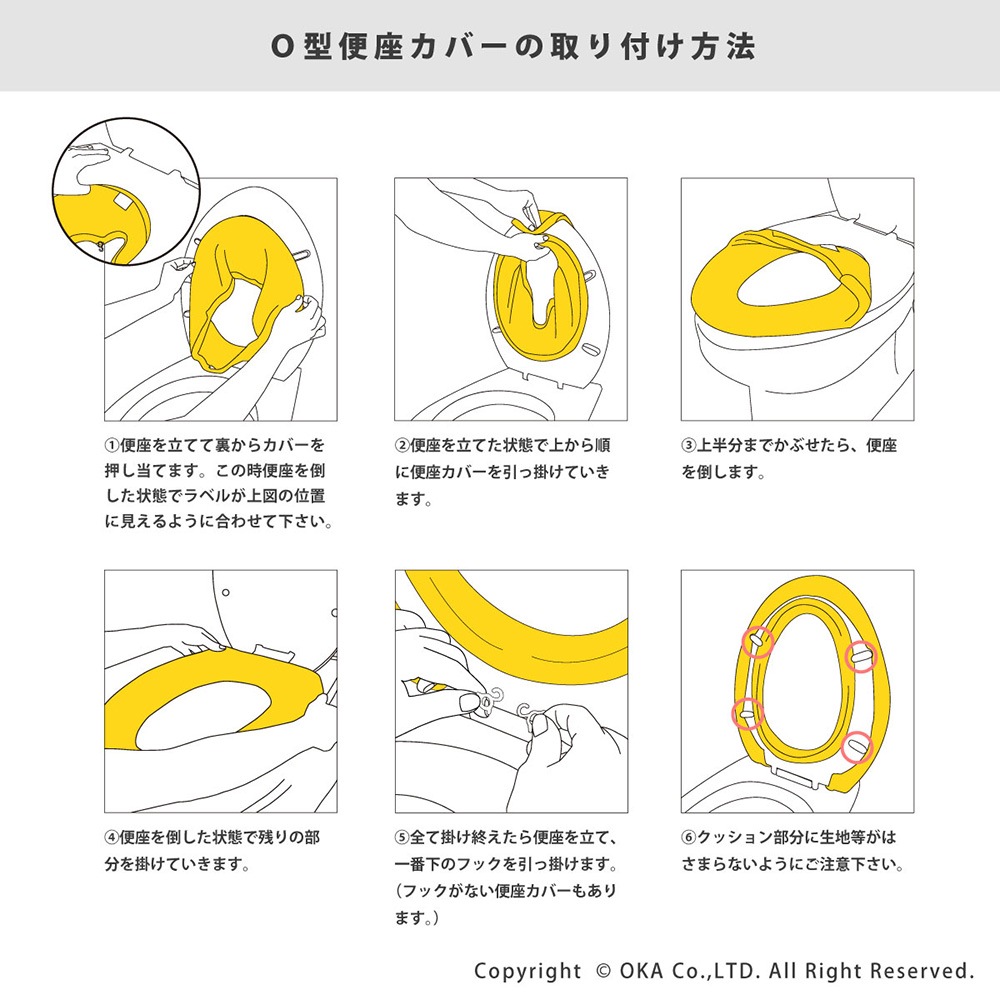 O型便座カバーの取り付け方法

①便座を立てて裏からカバーを押し当てます。この時便座を倒した状態でラベルが上図の位置に見えるように合わせて下さい。

②便座を立てた状態で上から順に便座カバーを引っ掛けていきます。

③上半分までかぶせたら、便座を倒します。

④便座を倒した状態で残りの部分を掛けていきます。

⑤全て掛け終えたら便座を立て、一番下のフックを引っ掛けます。（フックがない便座カバーもあります。）

⑥クッション部分に生地等がはさまらないようにご注意下さい。

Copyright © OKA Co.,LTD. All Right Reserved.