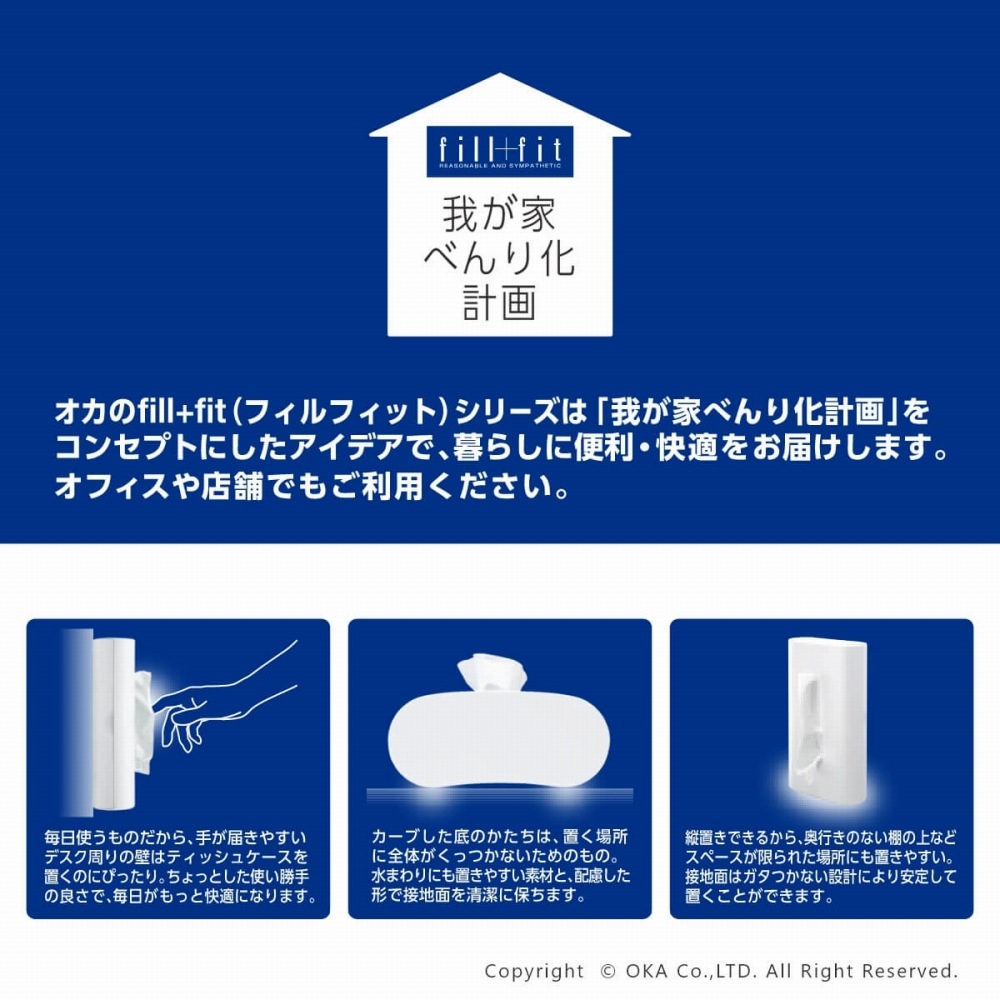 fill+fit
REASONABLE AND SYMPATHETIC

我が家
べんり化
計画

オカのfill+fit（フィルフィット）シリーズは「我が家べんり化計画」をコンセプトにしたアイデアで、暮らしに便利・快適をお届けします。オフィスや店舗でもご利用ください。

毎日使うものだから、手が届きやすいデスク周りの壁はティッシュケースを置くのにぴったり。ちょっとした使い勝手の良さで、毎日がもっと快適になります。

カーブした底のかたちは、置く場所に全体がくっつかないためのもの。水まわりにも置きやすい素材と、配慮した形で接地面を清潔に保ちます。

縦置きできるから、奥行きのない棚の上などスペースが限られた場所にも置きやすい。接地面はガタつかない設計により安定して置くことができます。

Copyright © OKA Co.,LTD. All Right Reserved.