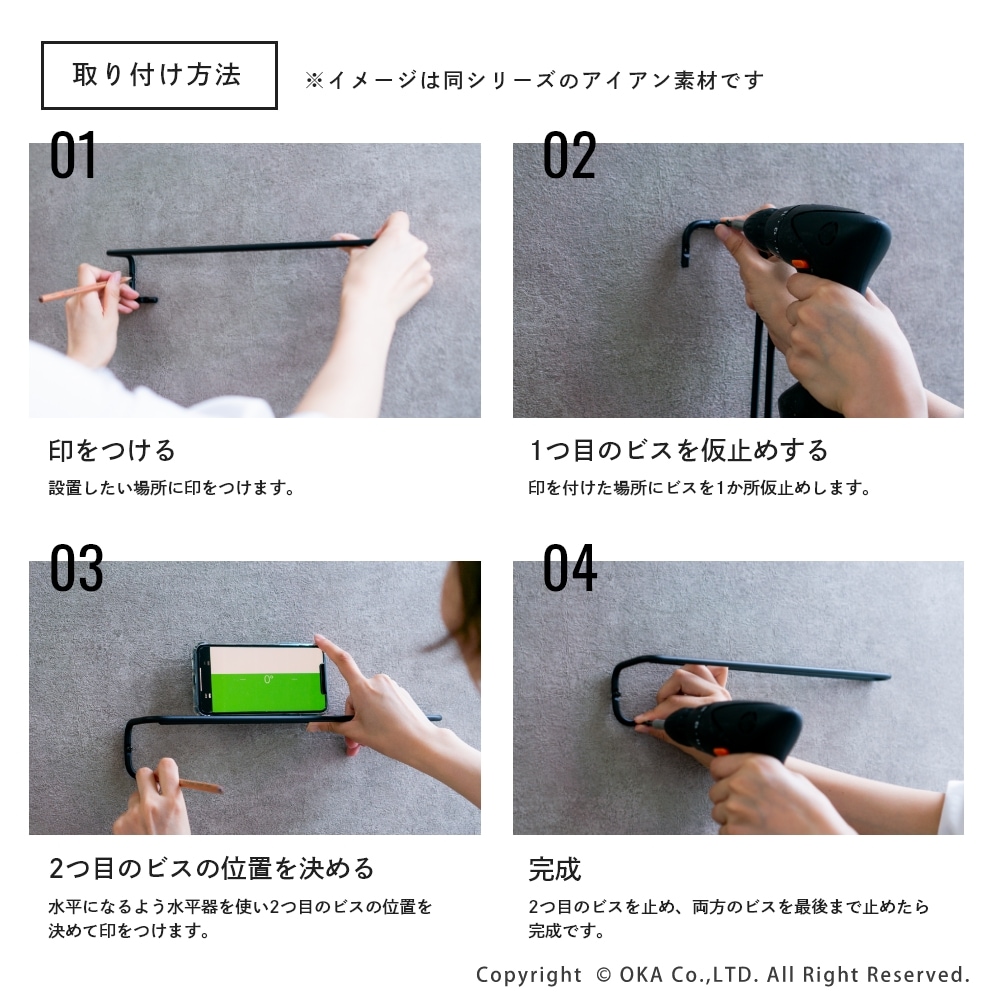 取り付け方法

※イメージは同シリーズのアイアン素材です

01

印をつける

設置したい場所に印をつけます。

02

1つ目のビスを仮止めする

印を付けた場所にビスを1か所仮止めします。

03

0°

2つ目のビスの位置を決める

水平になるよう水平器を使い2つ目のビスの位置を決めて印をつけます。

04

完成

2つ目のビスを止め、両方のビスを最後まで止めたら完成です。

Copyright © OKA Co.,LTD. All Right Reserved.