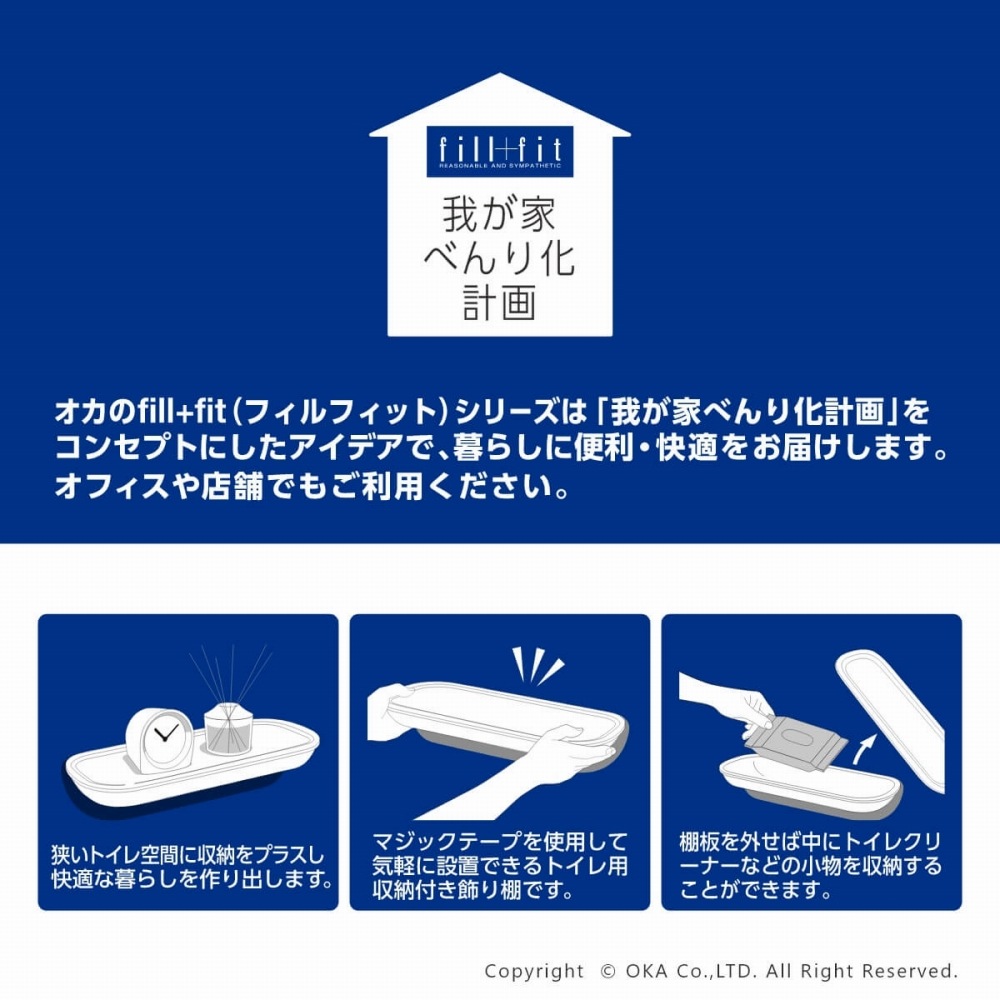 fill+fit
REASONABLE AND SYMPATHETIC

我が家
べんり化
計画

オカのfill+fit（フィルフィット）シリーズは「我が家べんり化計画」をコンセプトにしたアイデアで、暮らしに便利・快適をお届けします。オフィスや店舗でもご利用ください。

狭いトイレ空間に収納をプラスし快適な暮らしを作り出します。

マジックテープを使用して気軽に設置できるトイレ用収納付き飾り棚です。

棚板を外せば中にトイレクリーナーなどの小物を収納することができます。

Copyright © OKA Co.,LTD. All Right Reserved.