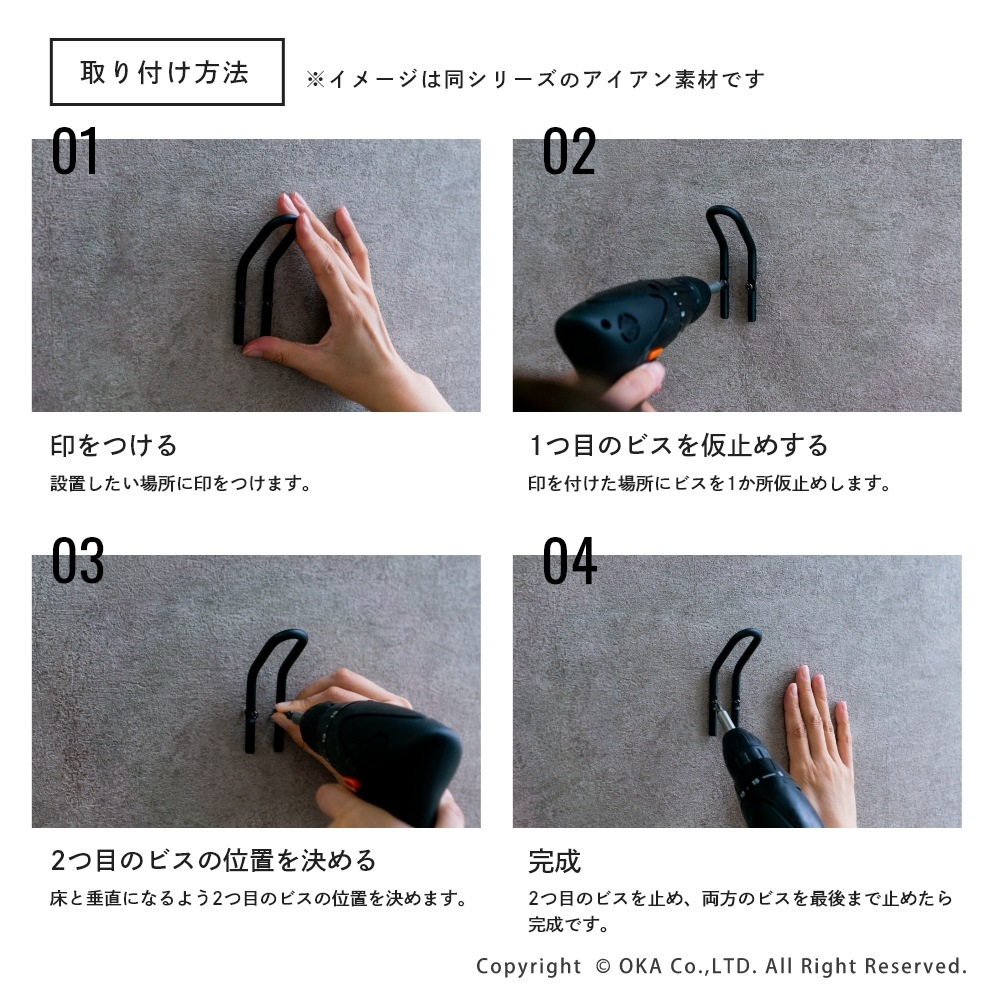 取り付け方法

※イメージは同シリーズのアイアン素材です

01

印をつける

設置したい場所に印をつけます。

02

1つ目のビスを仮止めする

印を付けた場所にビスを1か所仮止めします。

03

2つ目のビスの位置を決める

床と垂直になるよう2つ目のビスの位置を決めます。

04

完成

2つ目のビスを止め、両方のビスを最後まで止めたら完成です。

Copyright © OKA Co.,LTD. All Right Reserved.