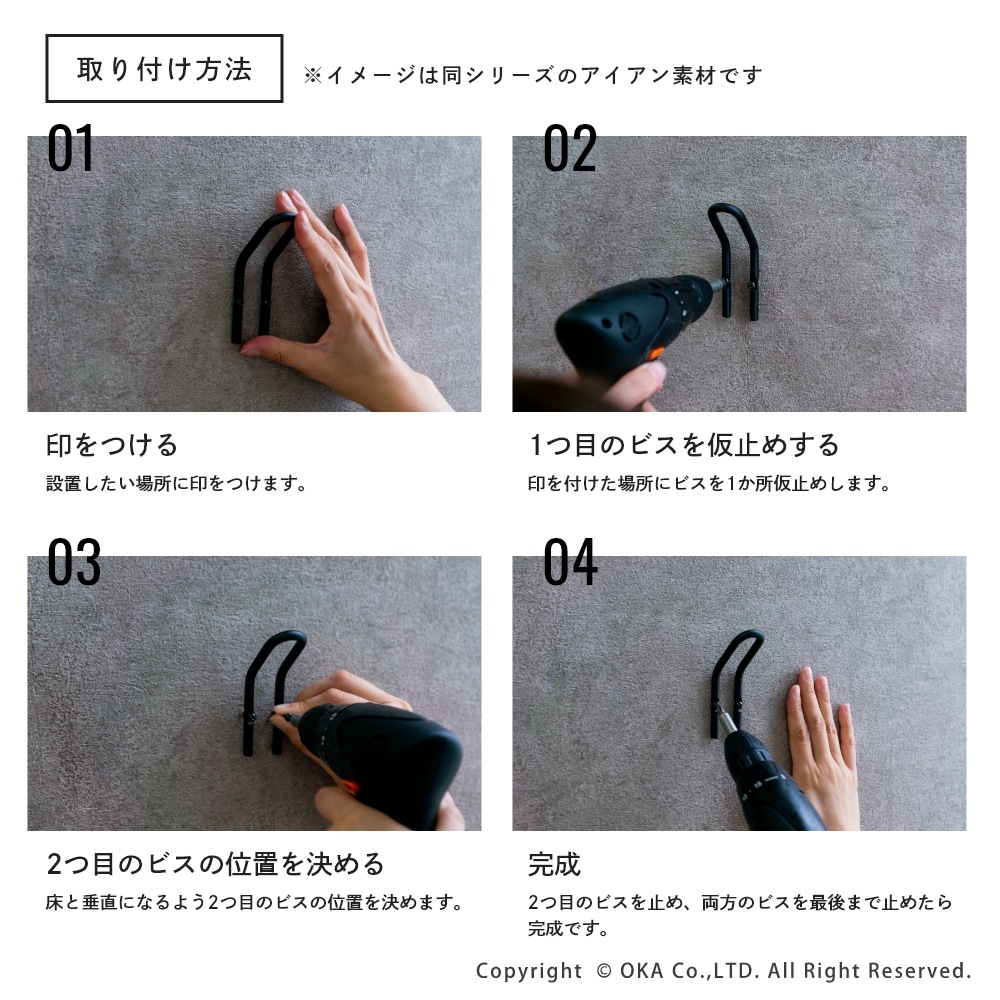 取り付け方法

※イメージは同シリーズのアイアン素材です

01

印をつける

設置したい場所に印をつけます。

02

1つ目のビスを仮止めする

印を付けた場所にビスを1か所仮止めします。

03

2つ目のビスの位置を決める

床と垂直になるよう2つ目のビスの位置を決めます。

04

完成

2つ目のビスを止め、両方のビスを最後まで止めたら完成です。

Copyright © OKA Co.,LTD. All Right Reserved.