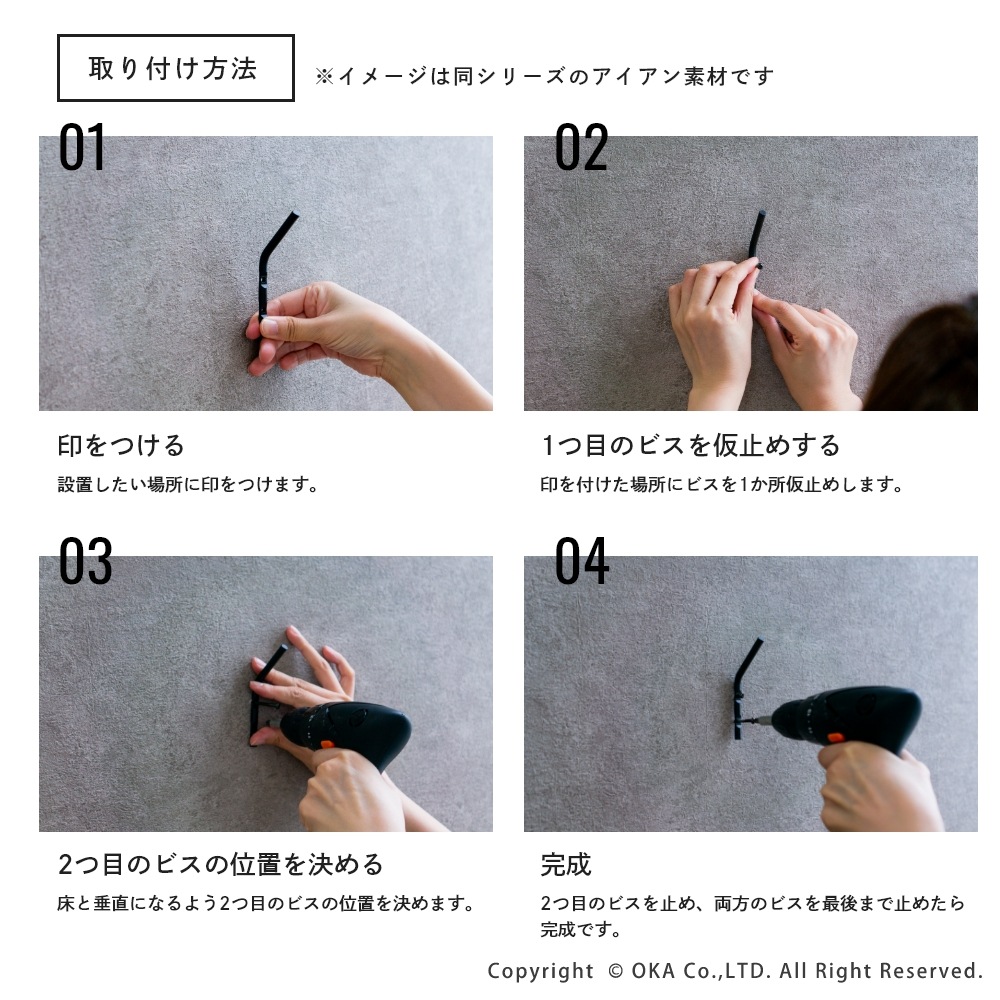 取り付け方法

※イメージは同シリーズのアイアン素材です

01

印をつける

設置したい場所に印をつけます。

02

1つ目のビスを仮止めする

印を付けた場所にビスを1か所仮止めします。

03

2つ目のビスの位置を決める

床と垂直になるよう2つ目のビスの位置を決めます。

04

完成

2つ目のビスを止め、両方のビスを最後まで止めたら完成です。

Copyright © OKA Co.,LTD. All Right Reserved.