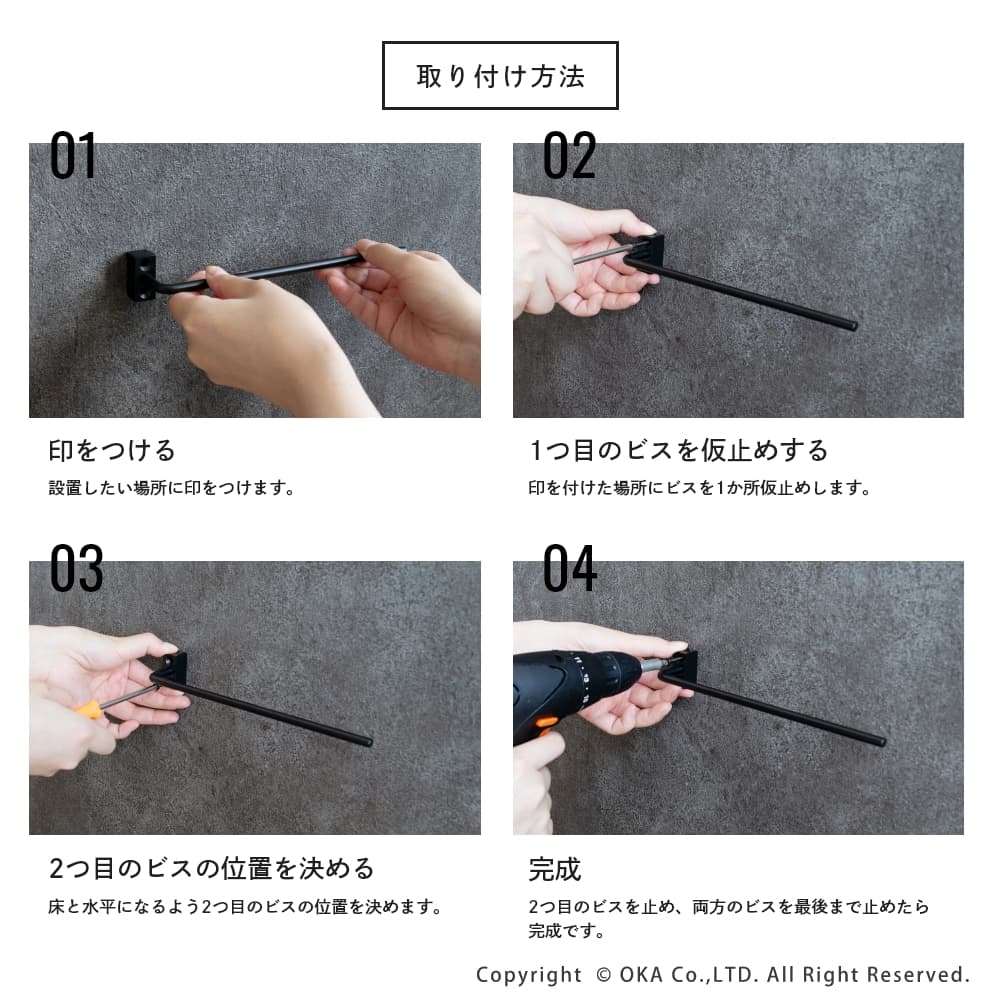 取り付け方法

01

印をつける

設置したい場所に印をつけます。

02

1つ目のビスを仮止めする

印を付けた場所にビスを1か所仮止めします。

03

2つ目のビスの位置を決める

床と水平になるよう2つ目のビスの位置を決めます。

04

完成

2つ目のビスを止め、両方のビスを最後まで止めたら完成です。

Copyright © OKA Co.,LTD. All Right Reserved.