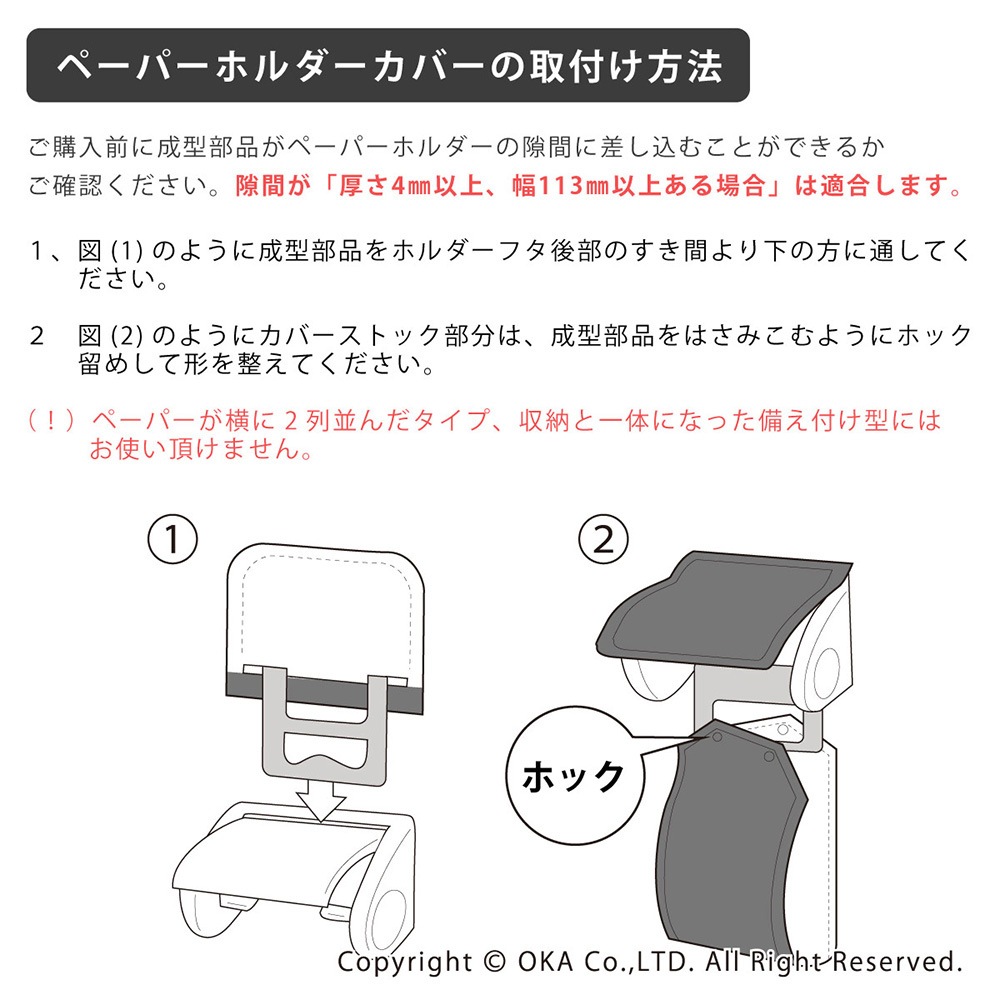 ペーパーホルダーカバーの取付け方法

ご購入前に成型部品がペーパーホルダーの隙間に差し込むことができるかご確認ください。隙間が「厚さ4㎜以上、幅113㎜以上ある場合」は適合します。

1、図 (1) のように成型部品をホルダーフタ後部のすき間より下の方に通してください。

2　図 (2) のようにカバーストック部分は、成型部品をはさみこむようにホック留めして形を整えてください。

（！）ペーパーが横に 2 列並んだタイプ、収納と一体になった備え付け型にはお使い頂けません。

①

②

ホック

Copyright © OKA Co.,LTD. All Right Reserved.