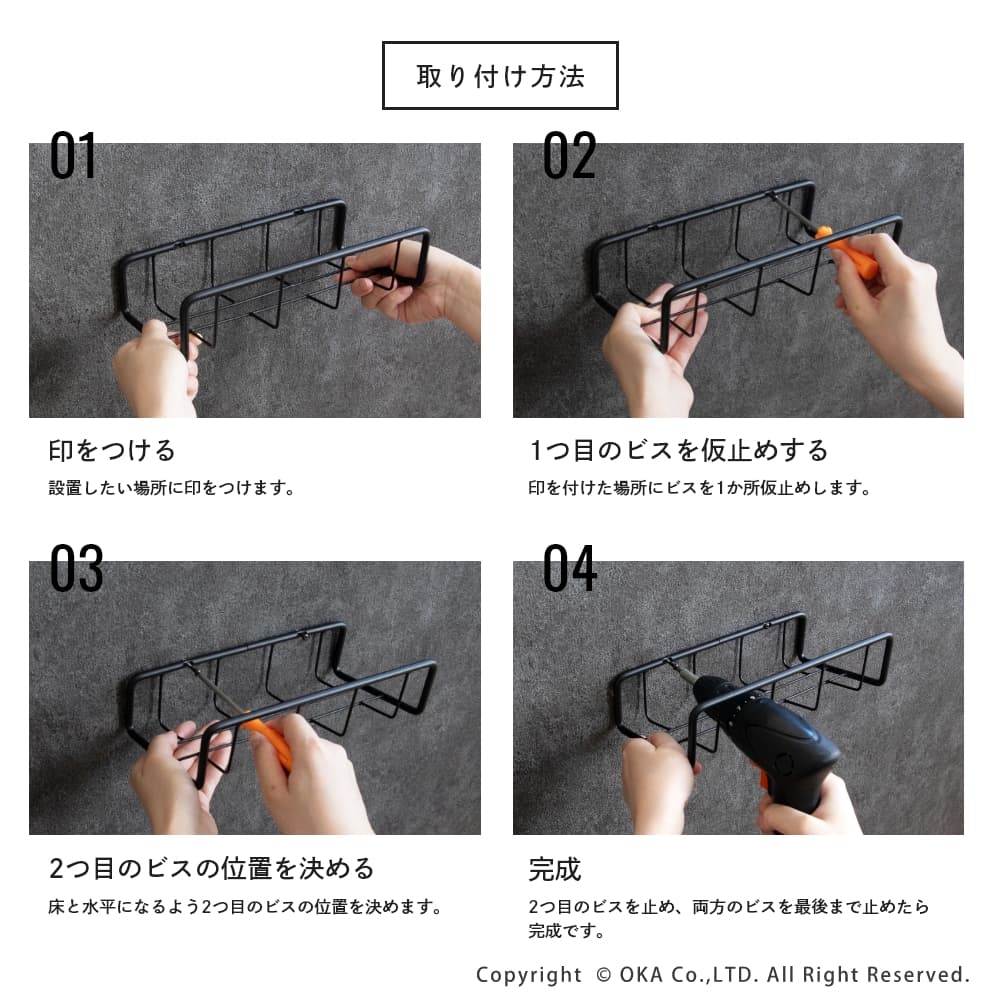 取り付け方法

01

印をつける

設置したい場所に印をつけます。

02

1つ目のビスを仮止めする

印を付けた場所にビスを1か所仮止めします。

03

2つ目のビスの位置を決める

床と水平になるよう2つ目のビスの位置を決めます。

04

完成

2つ目のビスを止め、両方のビスを最後まで止めたら完成です。

Copyright © OKA Co.,LTD. All Right Reserved.