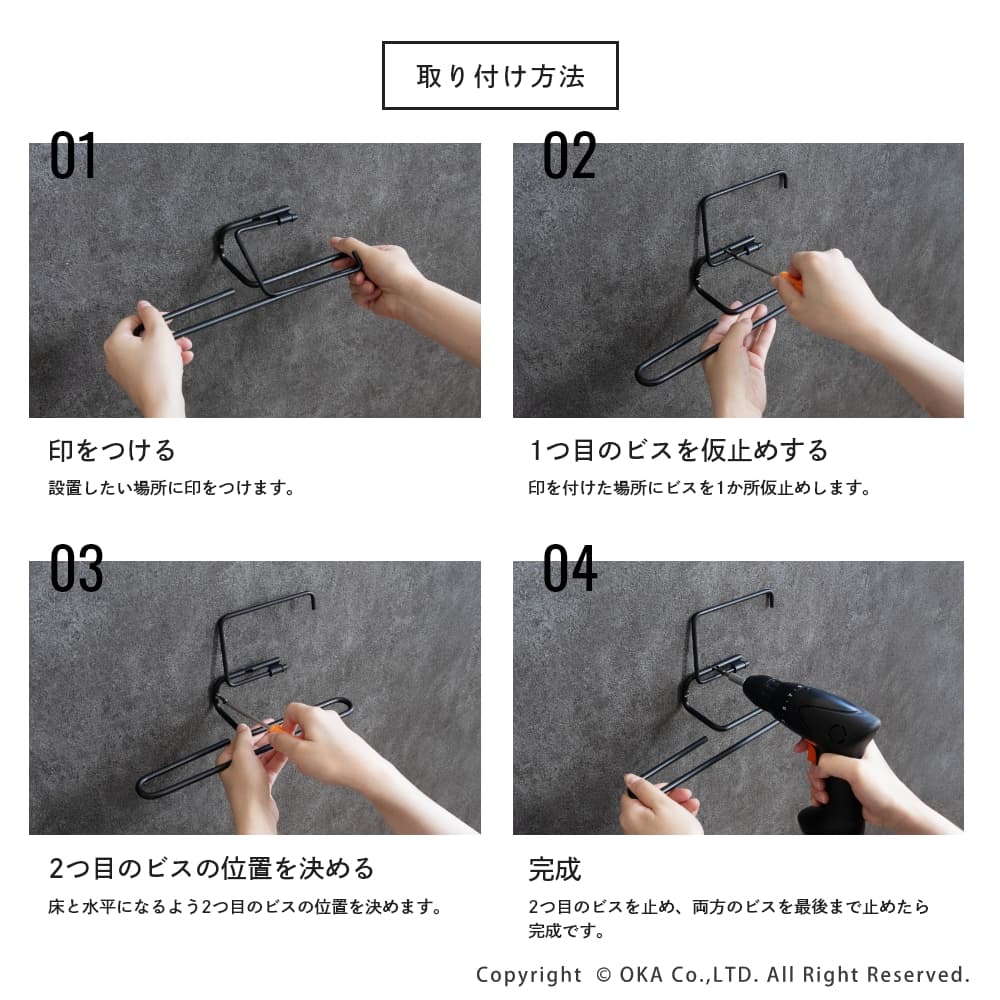 取り付け方法

01

印をつける

設置したい場所に印をつけます。

02

1つ目のビスを仮止めする

印を付けた場所にビスを1か所仮止めします。

03

2つ目のビスの位置を決める

床と水平になるよう2つ目のビスの位置を決めます。

04

完成

2つ目のビスを止め、両方のビスを最後まで止めたら完成です。

Copyright © OKA Co.,LTD. All Right Reserved.