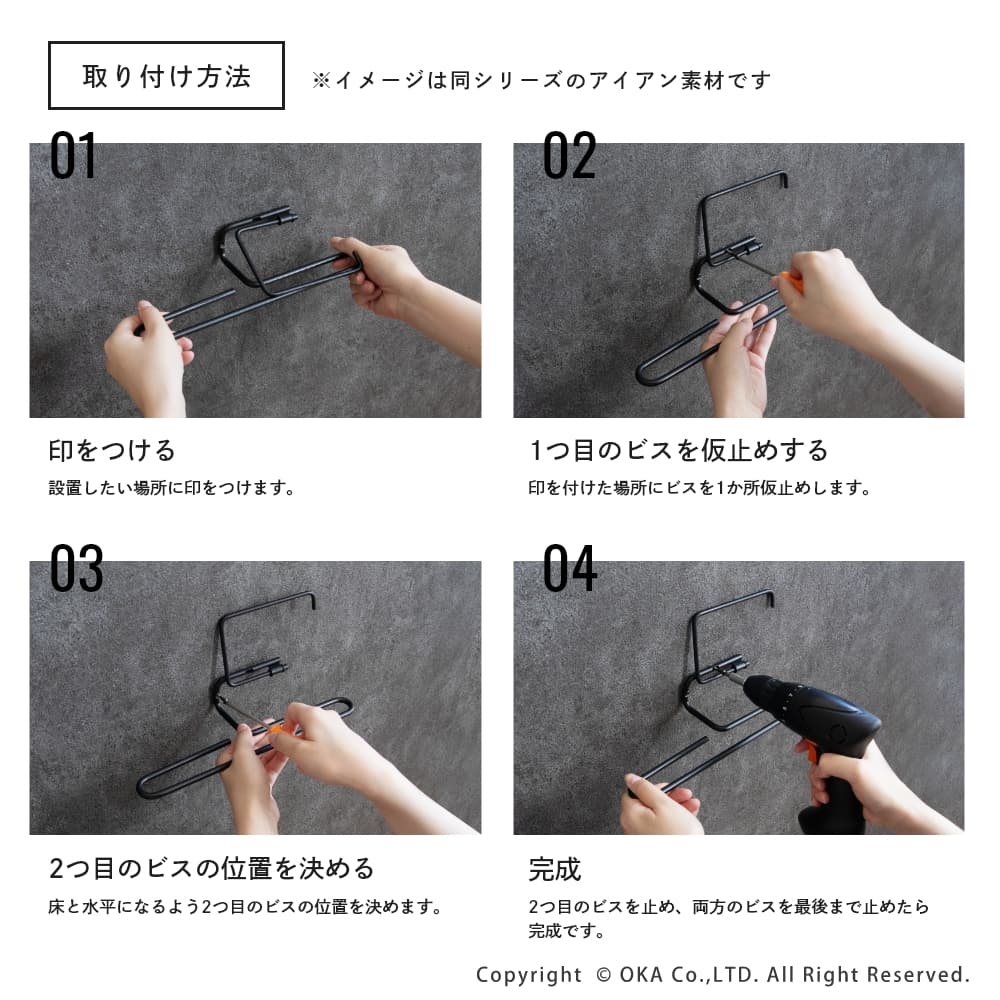 取り付け方法

※イメージは同シリーズのアイアン素材です

01

印をつける

設置したい場所に印をつけます。

02

1つ目のビスを仮止めする

印を付けた場所にビスを1か所仮止めします。

03

2つ目のビスの位置を決める

床と水平になるよう2つ目のビスの位置を決めます。

04

完成

2つ目のビスを止め、両方のビスを最後まで止めたら完成です。

Copyright © OKA Co.,LTD. All Right Reserved.