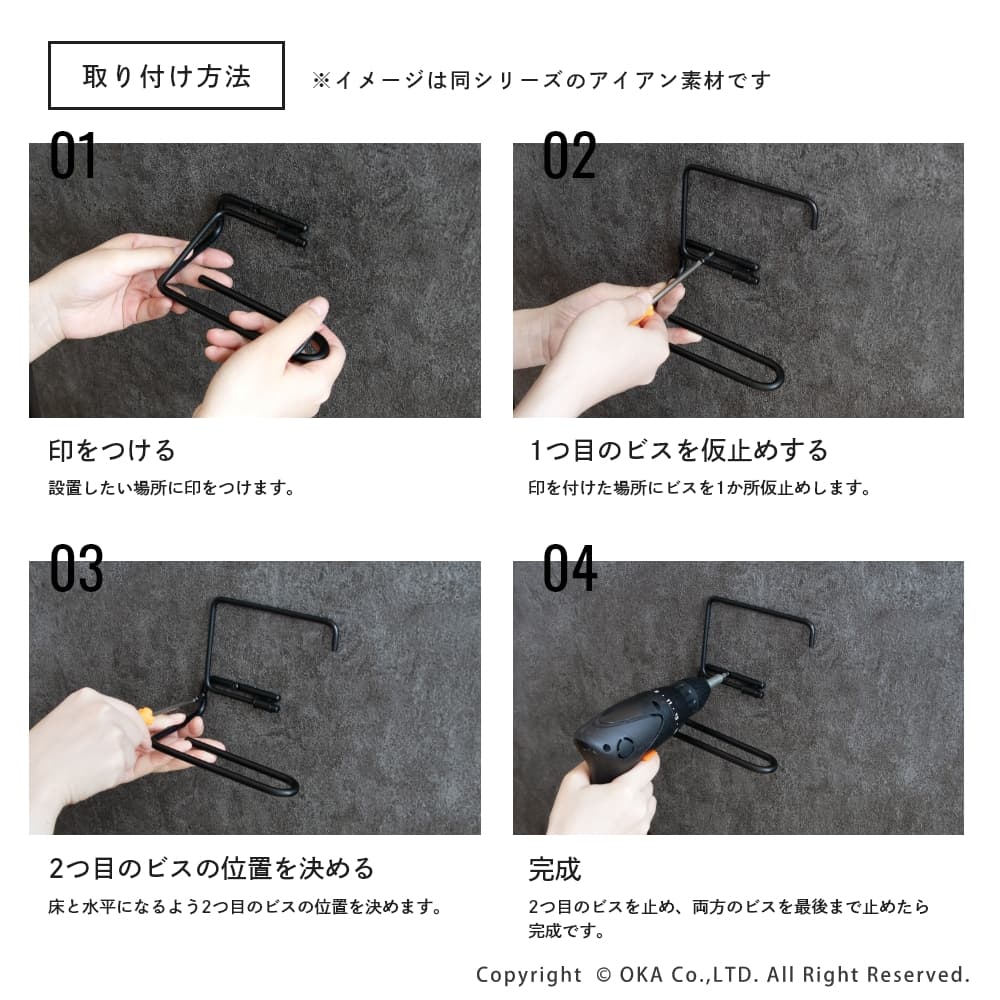 取り付け方法

※イメージは同シリーズのアイアン素材です

01

印をつける

設置したい場所に印をつけます。

02

1つ目のビスを仮止めする

印を付けた場所にビスを1か所仮止めします。

03

2つ目のビスの位置を決める

床と水平になるよう2つ目のビスの位置を決めます。

04

完成

2つ目のビスを止め、両方のビスを最後まで止めたら完成です。

Copyright © OKA Co.,LTD. All Right Reserved.