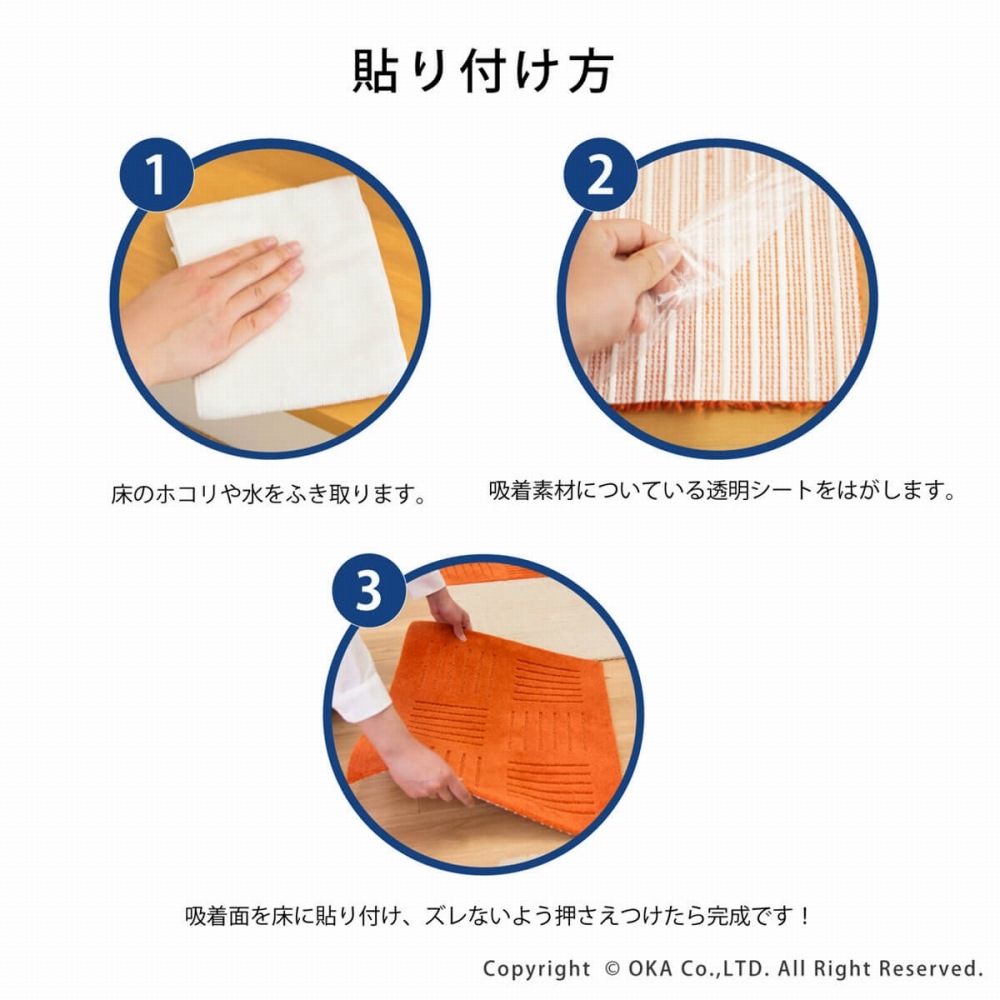 貼り付け方

1

床のホコリや水をふき取ります。

2

吸着素材についている透明シートをはがします。

3

吸着面を床に貼り付け、ズレないよう押さえつけたら完成です！

Copyright © OKA Co.,LTD. All Right Reserved.