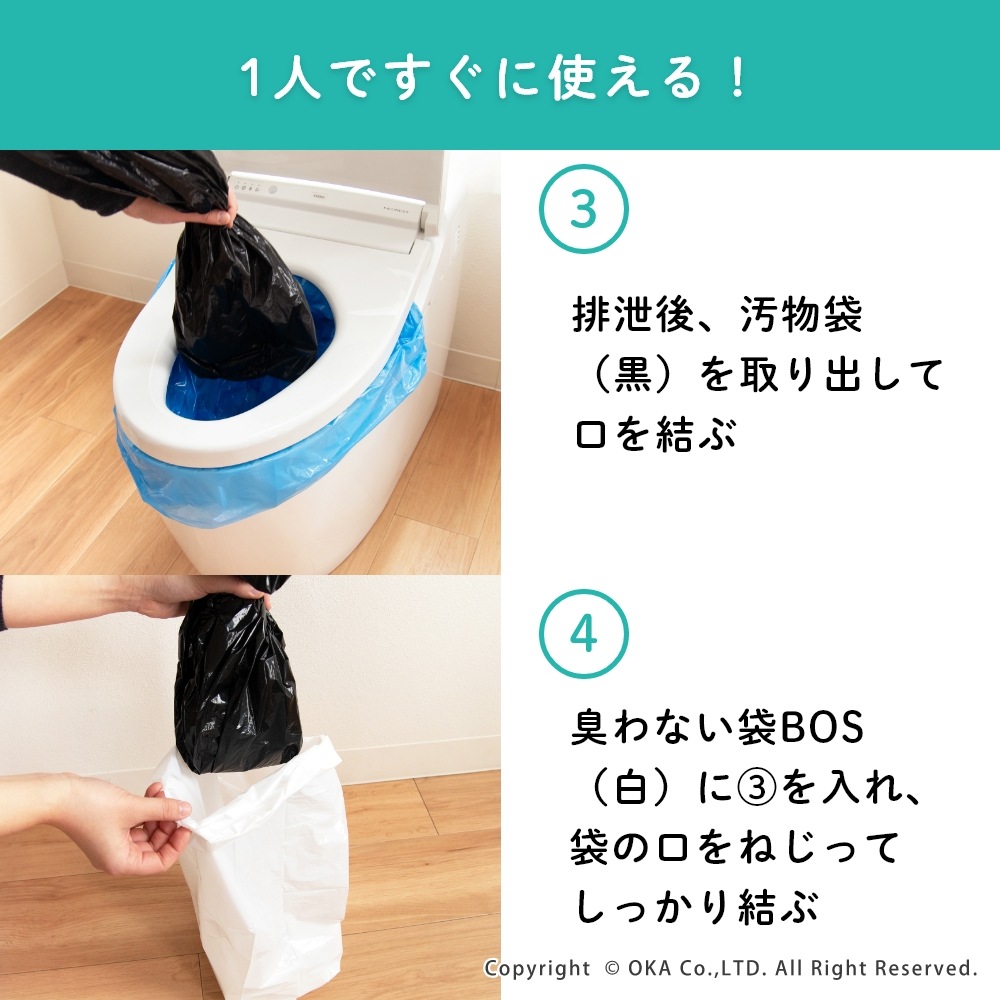 1人ですぐに使える！

3

排泄後、汚物袋（黒）を取り出して口を結ぶ

4

臭わない袋BOS（白）に③を入れ、袋の口をねじってしっかり結ぶ

Copyright © OKA Co.,LTD. All Right Reserved.