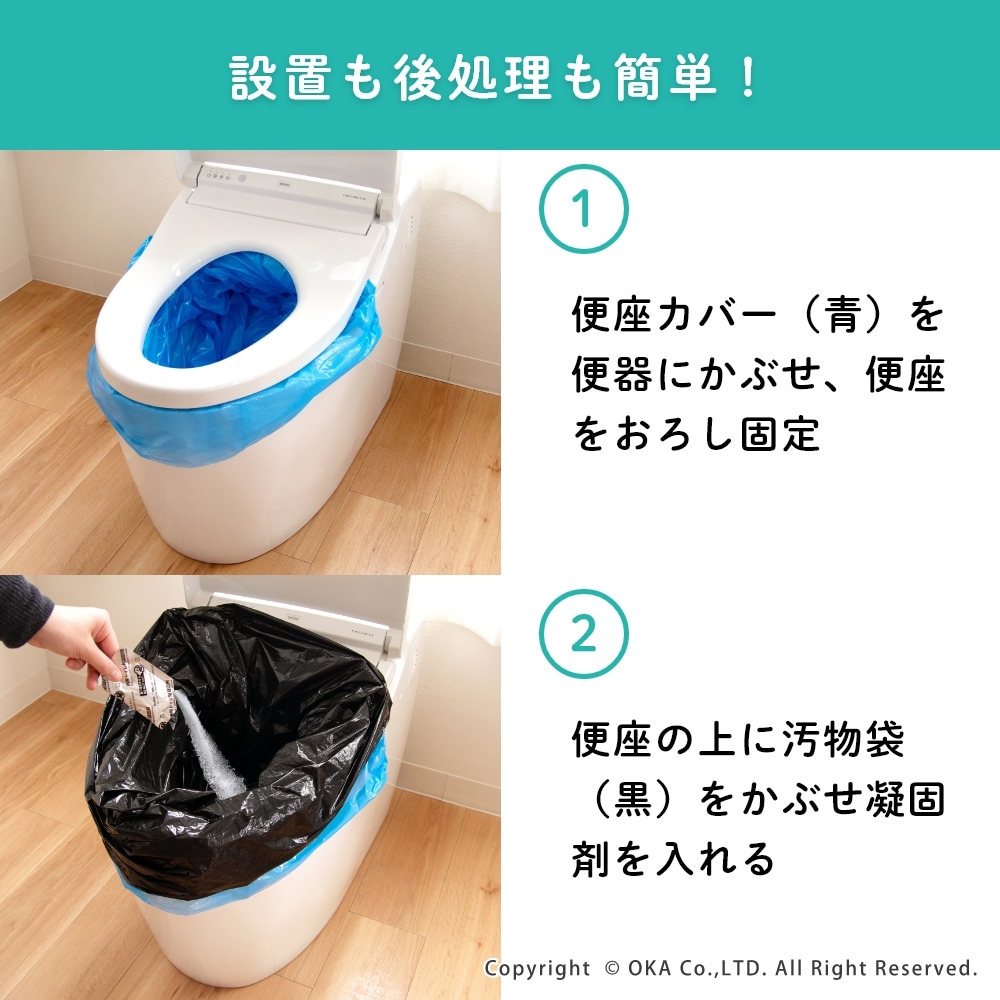 設置も後処理も簡単！

1

便座カバー（青）を便器にかぶせ、便座をおろし固定

2

便座の上に汚物袋（黒）をかぶせ凝固剤を入れる

Copyright © OKA Co.,LTD. All Right Reserved.