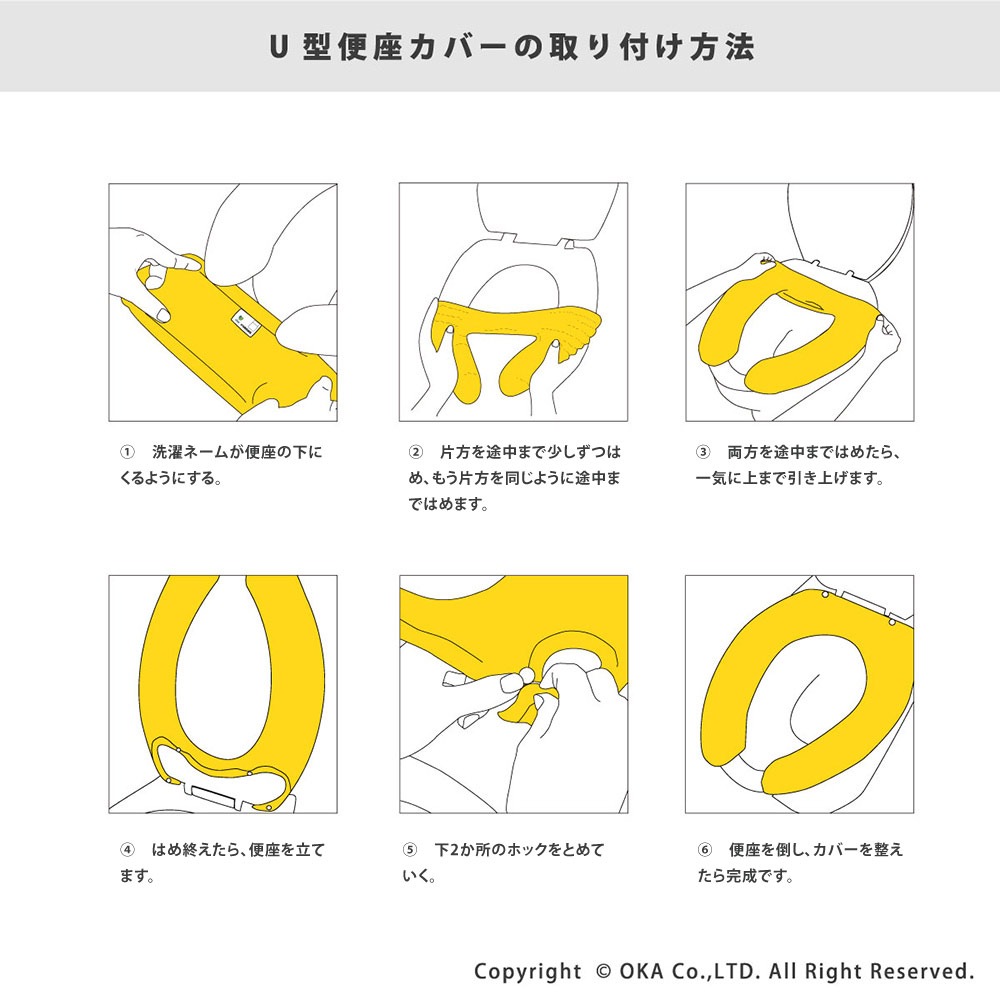 U 型便座カバーの取り付け方法

① 洗濯ネームが便座の下にくるようにする。

② 片方を途中まで少しずつはめ、もう片方を同じように途中まではめます。

③ 両方を途中まではめたら、一気に上まで引き上げます。

④ はめ終えたら、便座を立てます。

⑤ 下2か所のホックをとめていく。

⑥ 便座を倒し、カバーを整えたら完成です。

Copyright © OKA Co.,LTD. All Right Reserved.