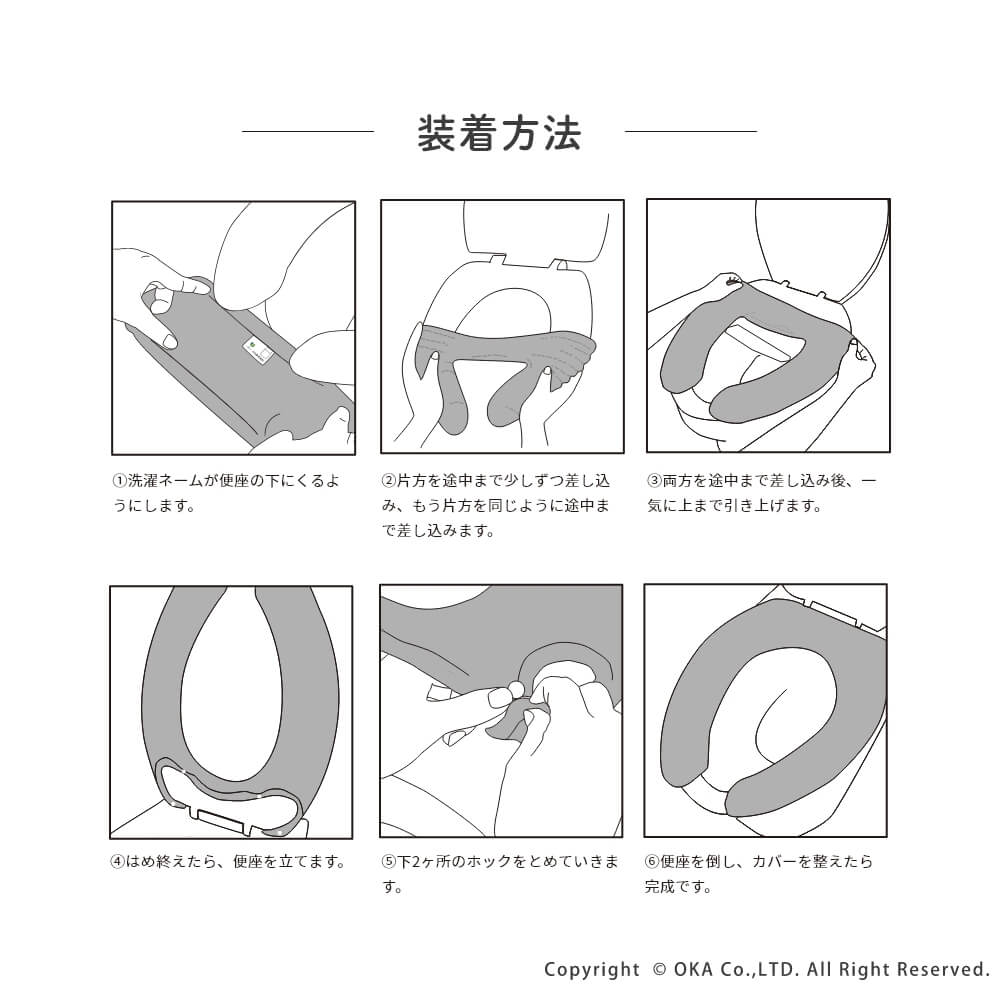 装着方法

①洗濯ネームが便座の下にくるようにします。

②片方を途中まで少しずつ差し込み、もう片方を同じように途中まで差し込みます。

③両方を途中まで差し込み後、一気に上まで引き上げます。

④はめ終えたら、便座を立てます。

⑤下2ヶ所のホックをとめていきます。

⑥便座を倒し、カバーを整えたら完成です。

Copyright © OKA Co.,LTD. All Right Reserved.