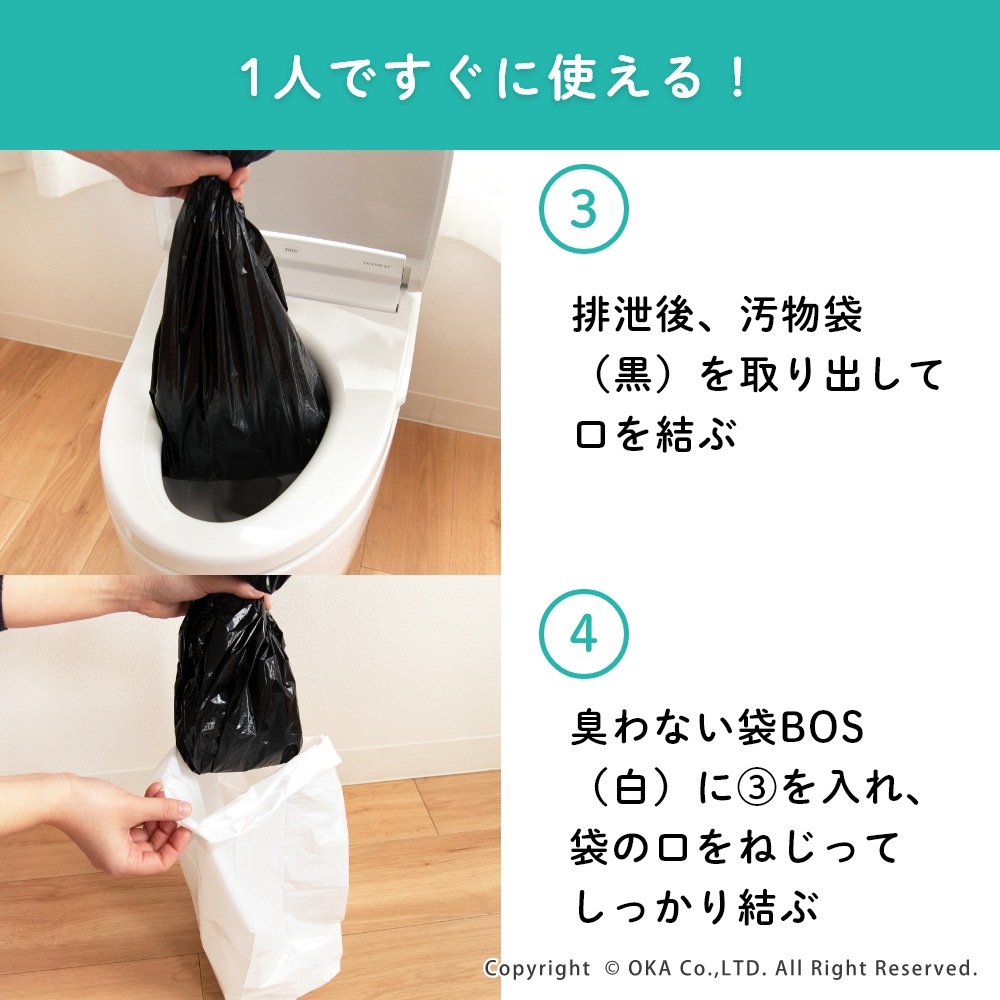 1人ですぐに使える！

3

排泄後、汚物袋（黒）を取り出して口を結ぶ

4

臭わない袋BOS（白）に③を入れ、袋の口をねじってしっかり結ぶ

Copyright © OKA Co.,LTD. All Right Reserved.