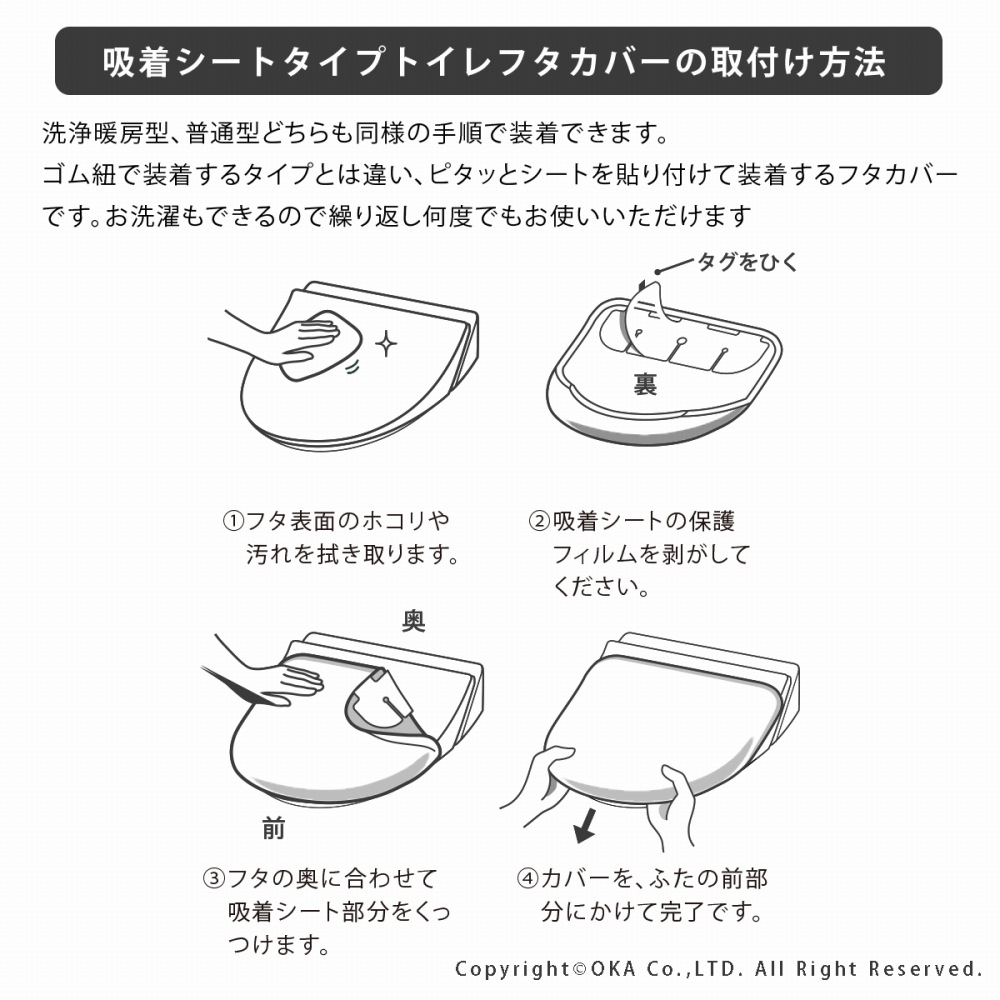 吸着シートタイプトイレフタカバーの取付け方法

洗浄暖房型、普通型どちらも同様の手順で装着できます。
ゴム紐で装着するタイプとは違い、ピタッとシートを貼り付けて装着するフタカバーです。お洗濯もできるので繰り返し何度でもお使いいただけます

タグをひく

裏

①フタ表面のホコリや汚れを拭き取ります。

②吸着シートの保護フィルムを剥がしてください。

奥

前

③フタの奥に合わせて吸着シート部分をくっつけます。

④カバーを、ふたの前部分にかけて完了です。

Copyright©OKA Co.,LTD. All Right Reserved.