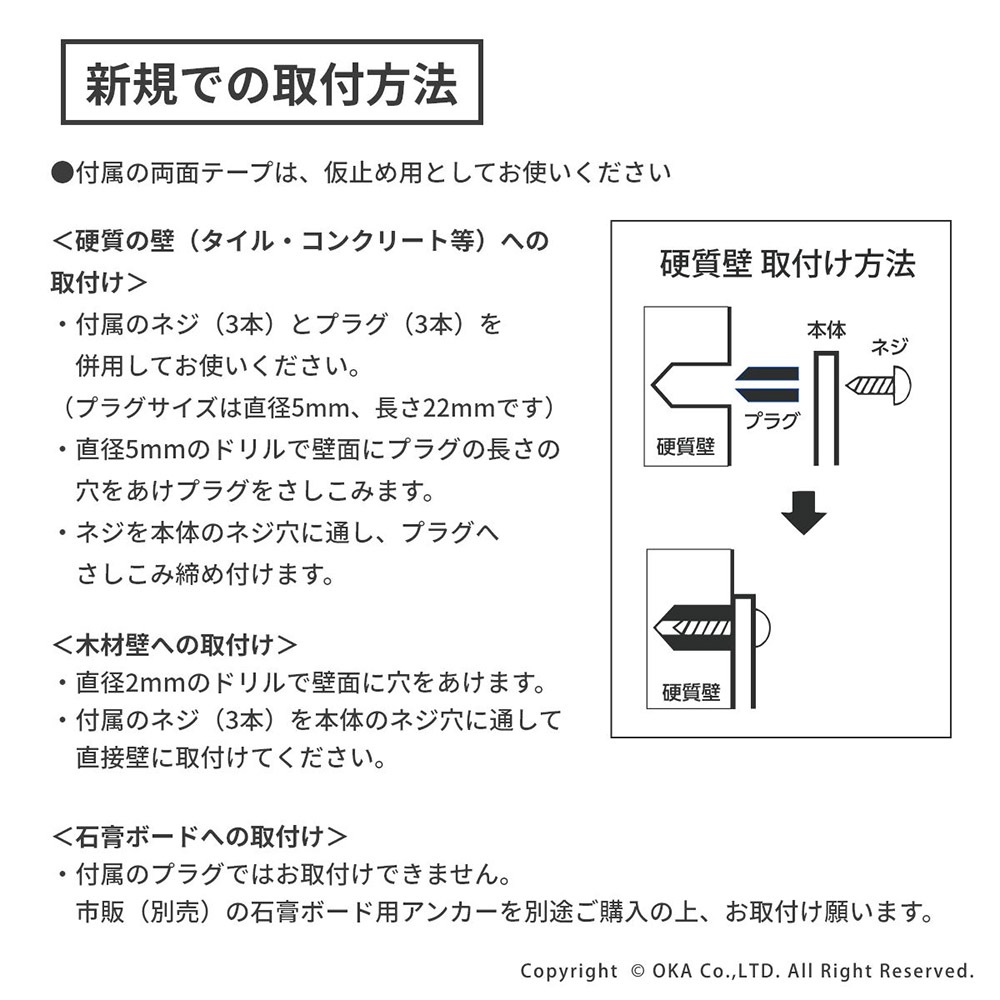 新規での取付方法

●付属の両面テープは、仮止め用としてお使いください

＜硬質の壁（タイル・コンクリート等）への取付け＞
・付属のネジ（3本）とプラグ（3本）を併用してお使いください。
（プラグサイズは直径5mm、長さ22mmです）
・直径5mmのドリルで壁面にプラグの長さの穴をあけプラグをさしこみます。
・ネジを本体のネジ穴に通し、プラグへさしこみ締め付けます。

＜木材壁への取付け＞
・直径2mmのドリルで壁面に穴をあけます。
・付属のネジ（3本）を本体のネジ穴に通して直接壁に取付けてください。

＜石膏ボードへの取付け＞
・付属のプラグではお取付けできません。
市販（別売）の石膏ボード用アンカーを別途ご購入の上、お取付け願います。

硬質壁 取付け方法

本体
ネジ
プラグ
硬質壁
硬質壁

Copyright © OKA Co.,LTD. All Right Reserved.