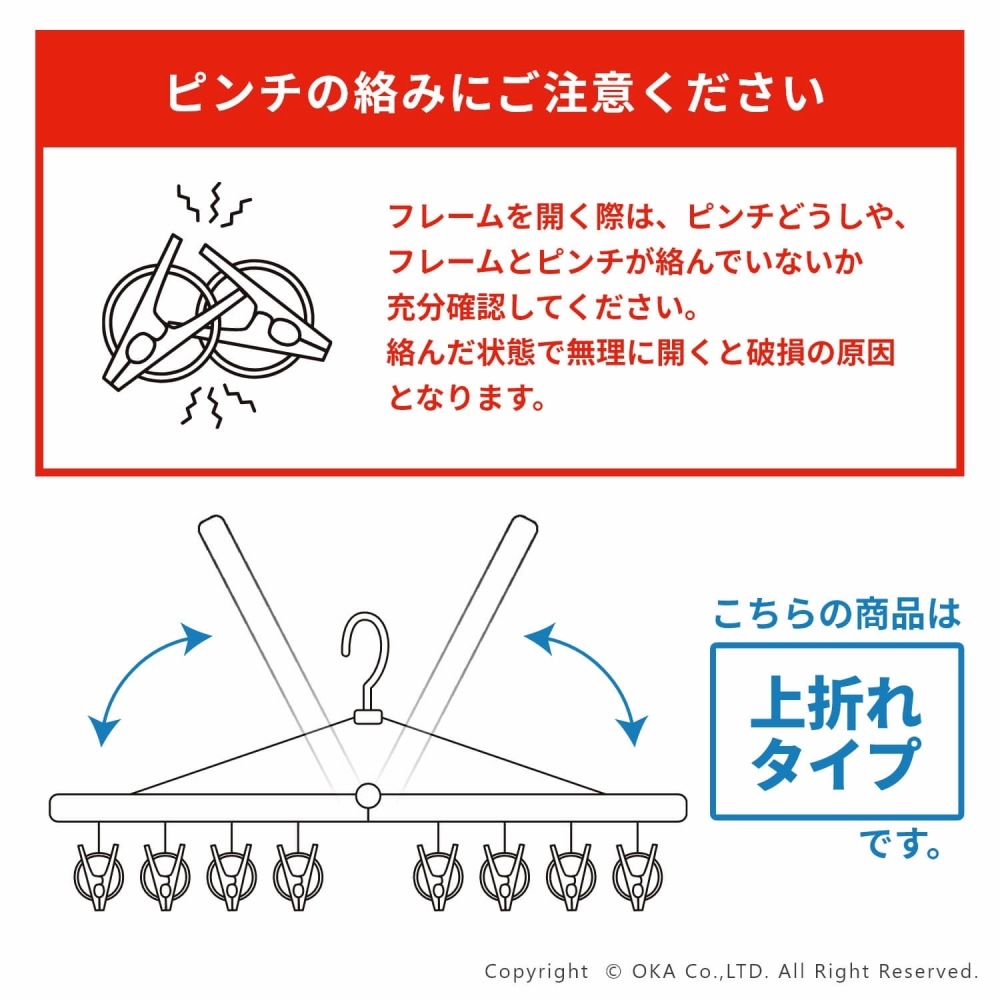 ピンチの絡みにご注意ください

フレームを開く際は、ピンチどうしや、フレームとピンチが絡んでいないか充分確認してください。
絡んだ状態で無理に開くと破損の原因となります。

こちらの商品は

上折れタイプ

です。

Copyright © OKA Co.,LTD. All Right Reserved.